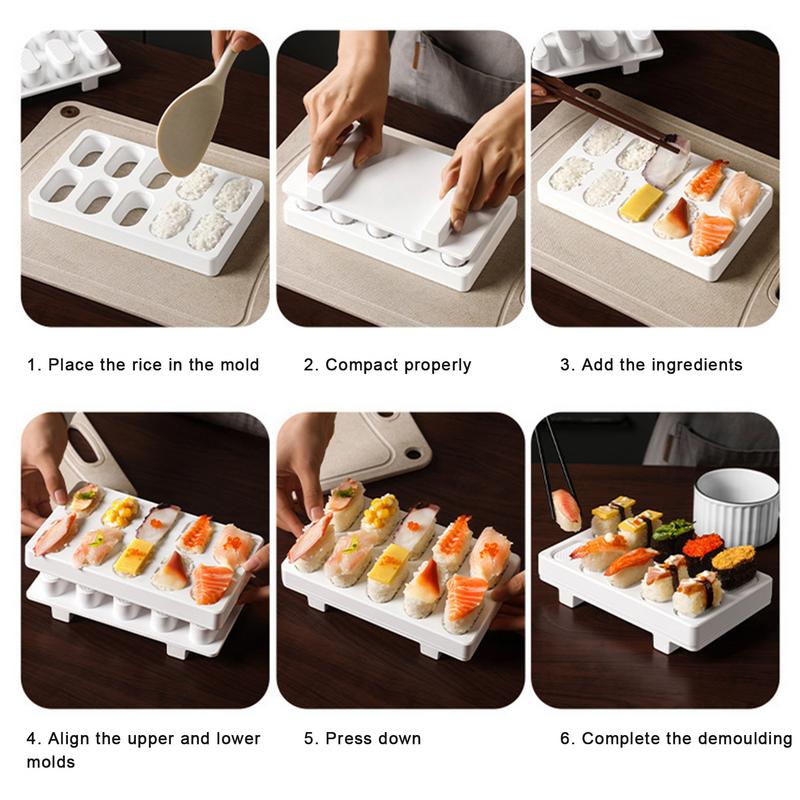 1. Place the rice in the mold

2. Compact properly

3. Add the ingredients

4. Align the upper and lower molds

5. Press down

6. Complete the demoulding