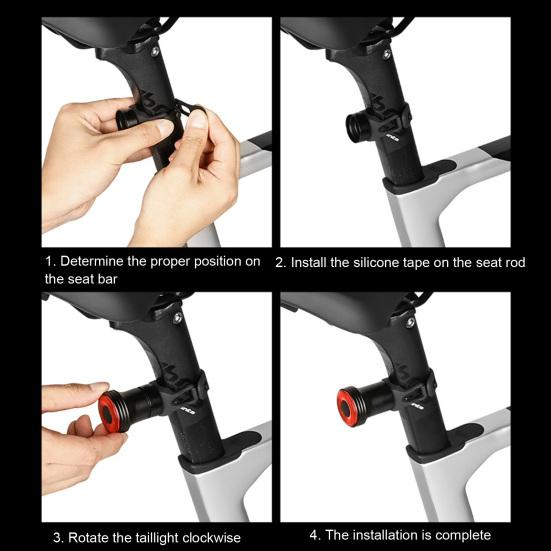 1. Determine the proper position on the seat bar

2. Install the silicone tape on the seat rod

3. Rotate the taillight clockwise

4. The installation is complete