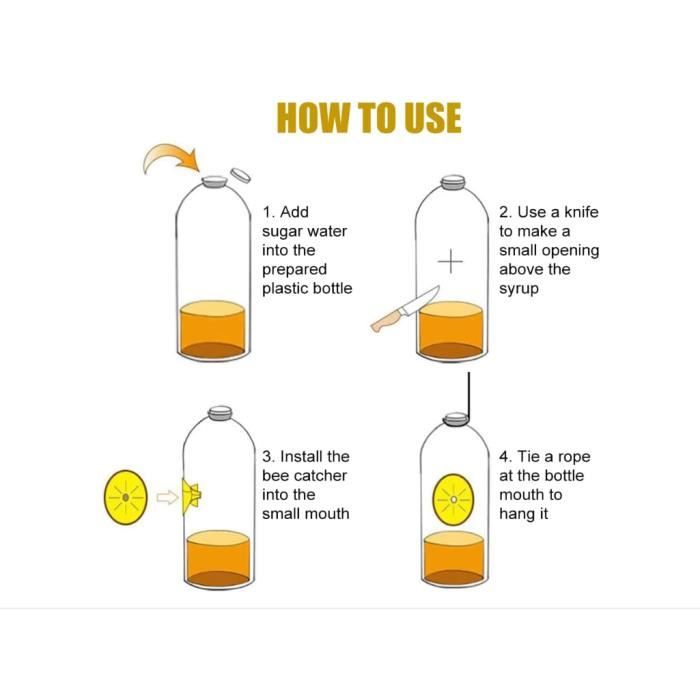 HOW TO USE

1. Add sugar water into the prepared plastic bottle

2. Use a knife to make a small opening above the syrup

3. Install the bee catcher into the small mouth

4. Tie a rope at the bottle mouth to hang it