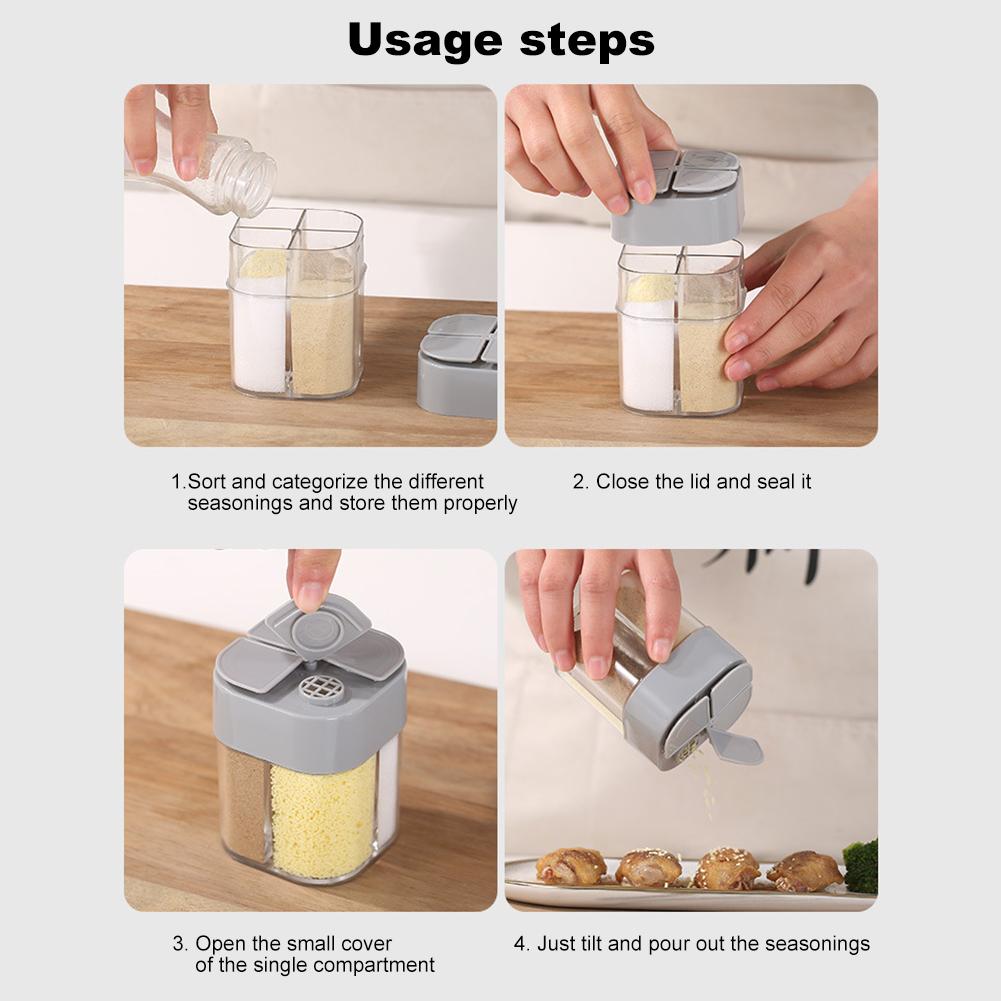 Usage steps

1.Sort and categorize the different seasonings and store them properly

2. Close the lid and seal it

3. Open the small cover of the single compartment

4. Just tilt and pour out the seasonings