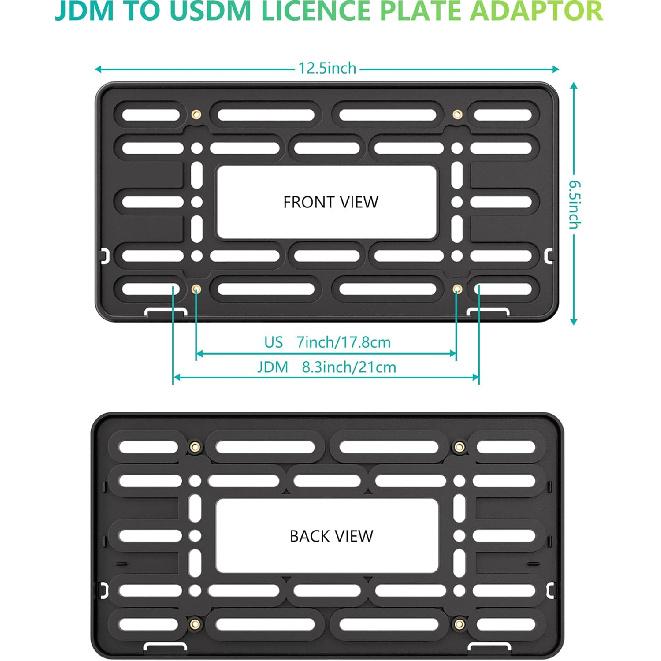 JDM TO USDM LICENCE PLATE ADAPTOR

12.5inch

6.5inch

FRONT VIEW

US 7inch/17.8cm

JDM 8.3inch/21cm

BACK VIEW