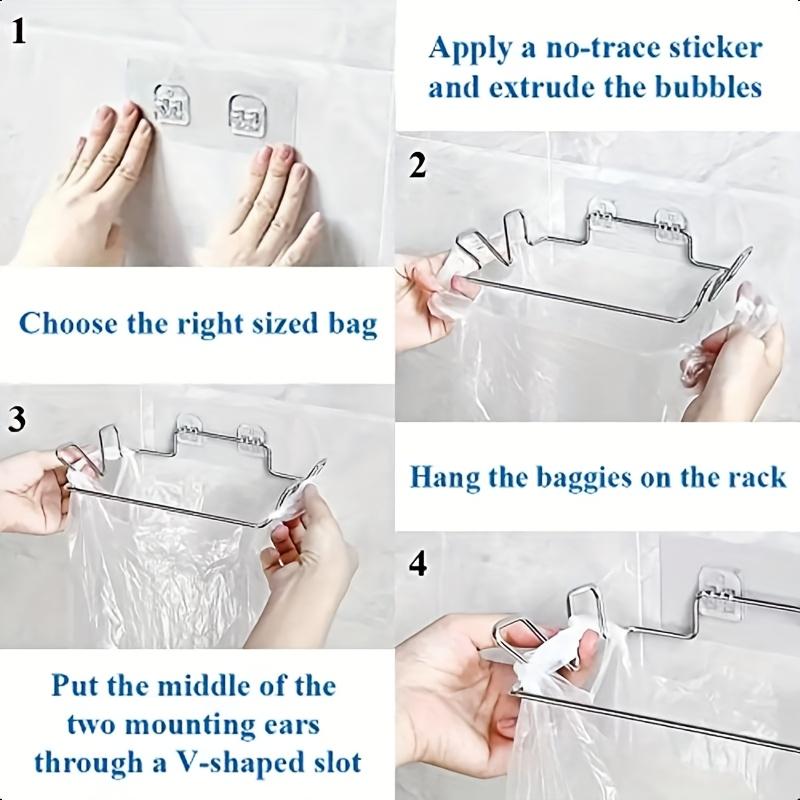 1

Apply a no-trace sticker and extrude the bubbles

2

Choose the right sized bag

3

Hang the baggies on the rack

4

Put the middle of the two mounting ears through a V-shaped slot