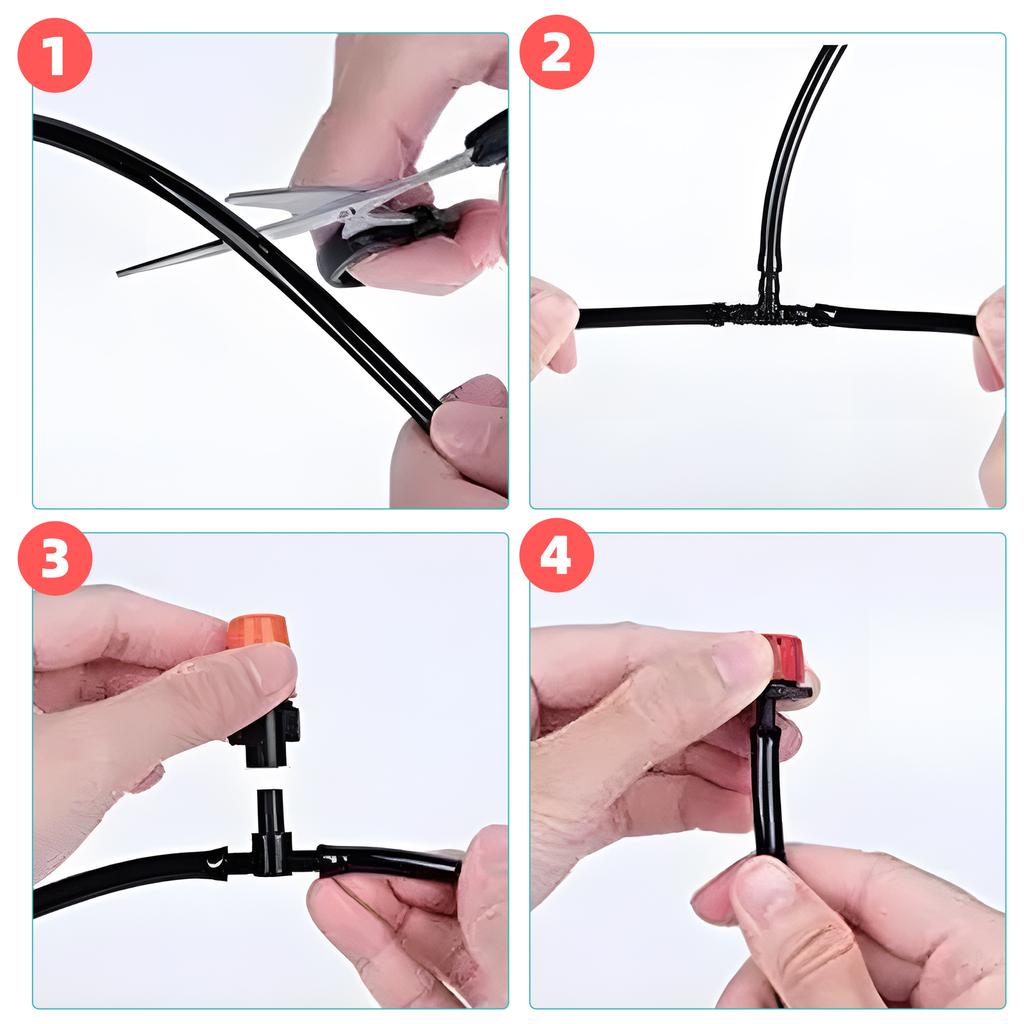 1

2

3

4