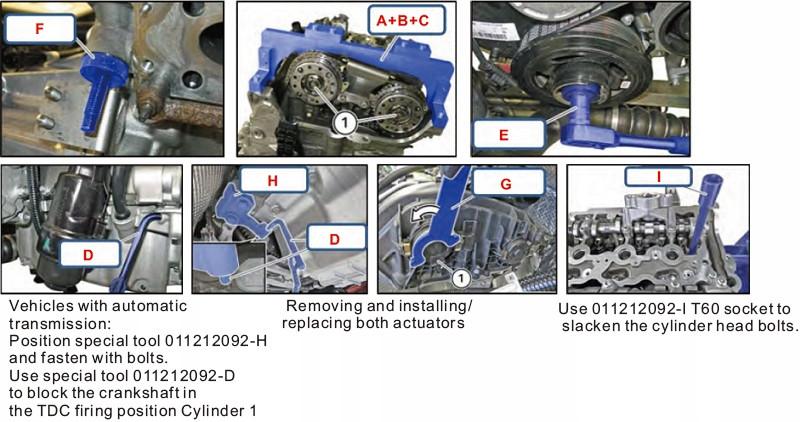 F

A+B+C

1

E

D

H

D

G

1

I

Vehicles with automatic transmission:
Position special tool 011212092-H and fasten with bolts.
Use special tool 011212092-D to block the crankshaft in the TDC firing position Cylinder 1

Removing and installing/ replacing both actuators

Use 011212092-I T60 socket to slacken the cylinder head bolts.