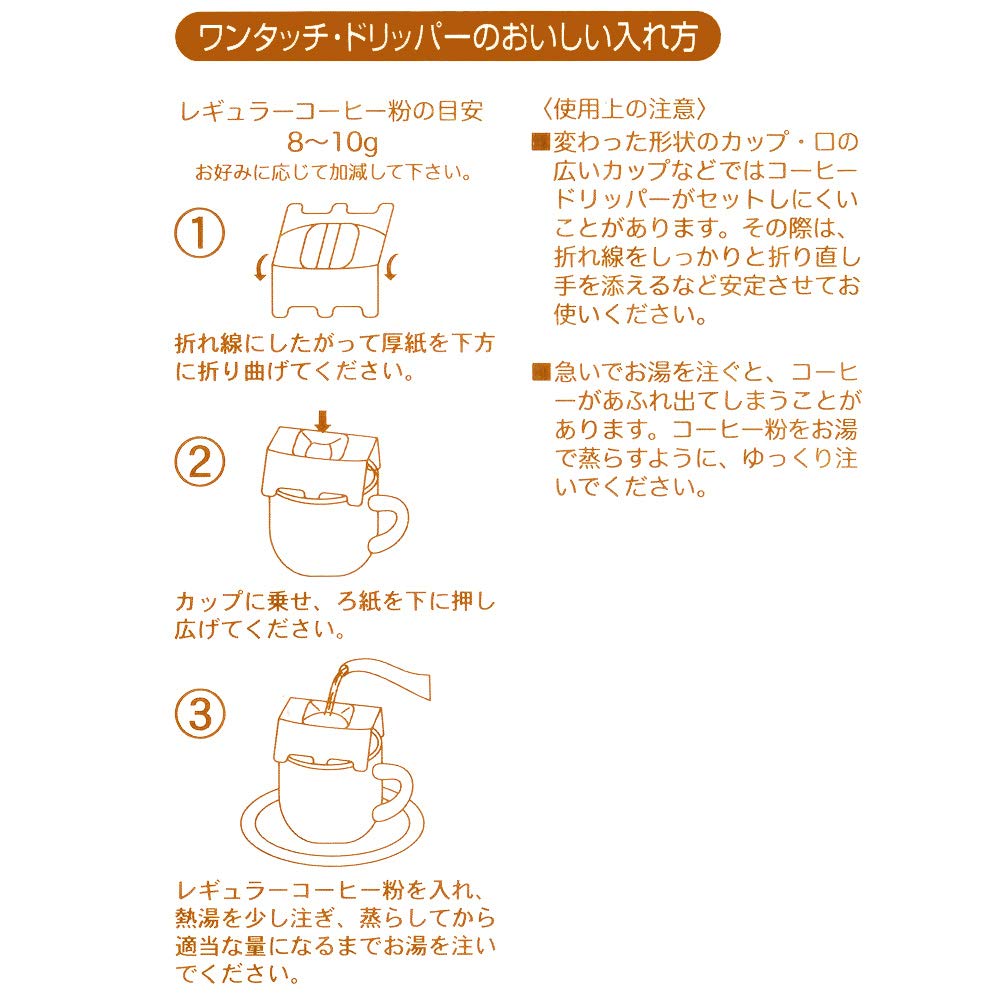 ワンタッチ・ドリッパーのおいしい入れ方

レギュラーコーヒー粉の目安
8〜10g
お好みに応じて加減して下さい。

①

折れ線にしたがって厚紙を下方に折り曲げてください。

②

カップに乗せ、ろ紙を下に押し広げてください。

③

レギュラーコーヒー粉を入れ、熱湯を少し注ぎ、蒸らしてから適当な量になるまでお湯を注いでください。

〈使用上の注意〉
■変わった形状のカップ・口の広いカップなどではコーヒードリッパーがセットしにくいことがあります。その際は、折れ線をしっかりと折り直し手を添えるなど安定させてお使いください。

■急いでお湯を注ぐと、コーヒーがあふれ出てしまうことがあります。コーヒー粉をお湯で蒸らすように、ゆっくり注いでください。