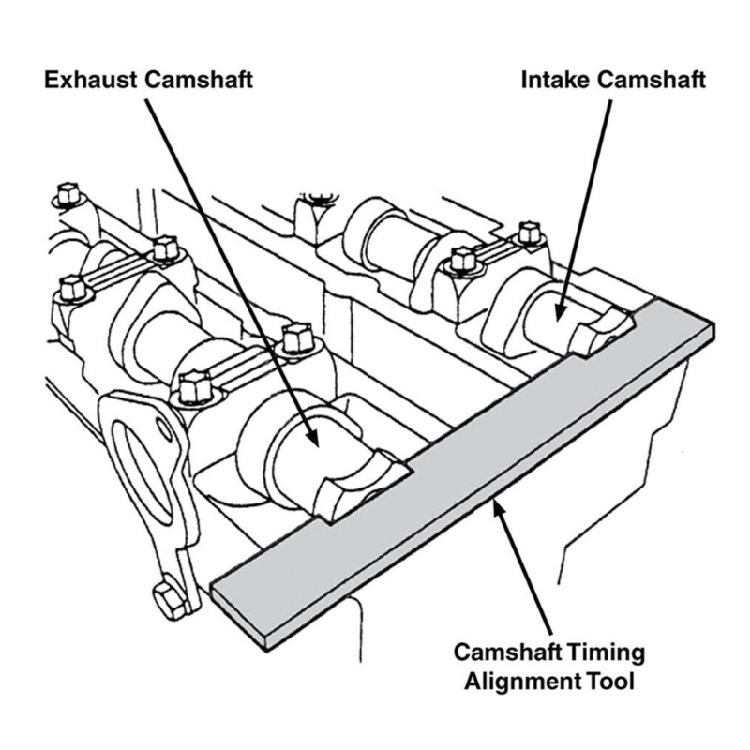 Exhaust Camshaft

Intake Camshaft

Camshaft Timing Alignment Tool