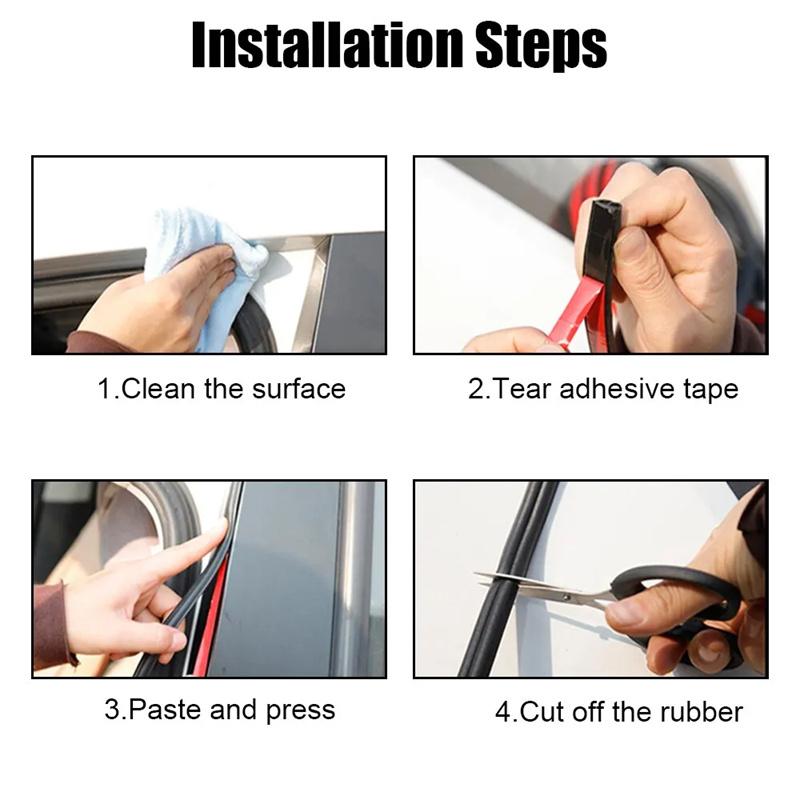 Installation Steps

1.Clean the surface

2.Tear adhesive tape

3.Paste and press

4.Cut off the rubber