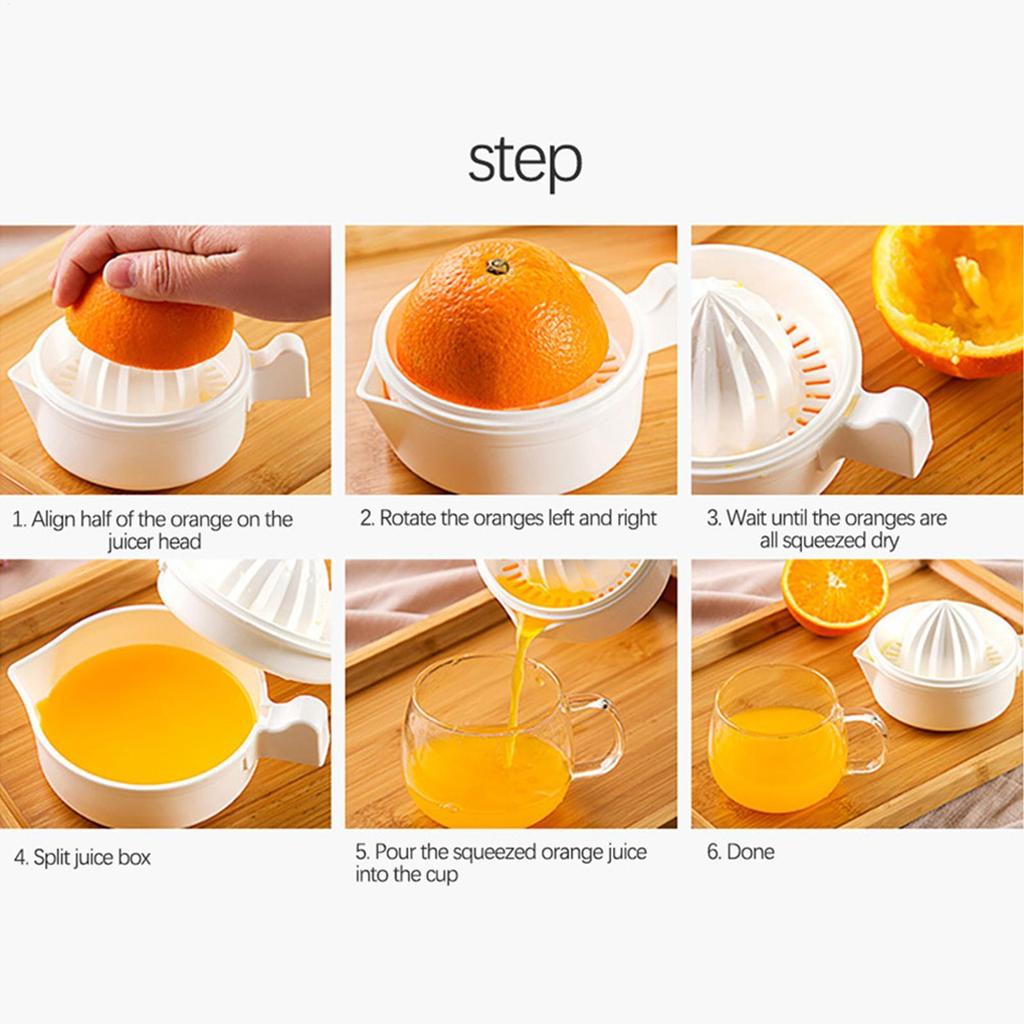 step

1. Align half of the orange on the juicer head

2. Rotate the oranges left and right

3. Wait until the oranges are all squeezed dry

4. Split juice box

5. Pour the squeezed orange juice into the cup

6. Done