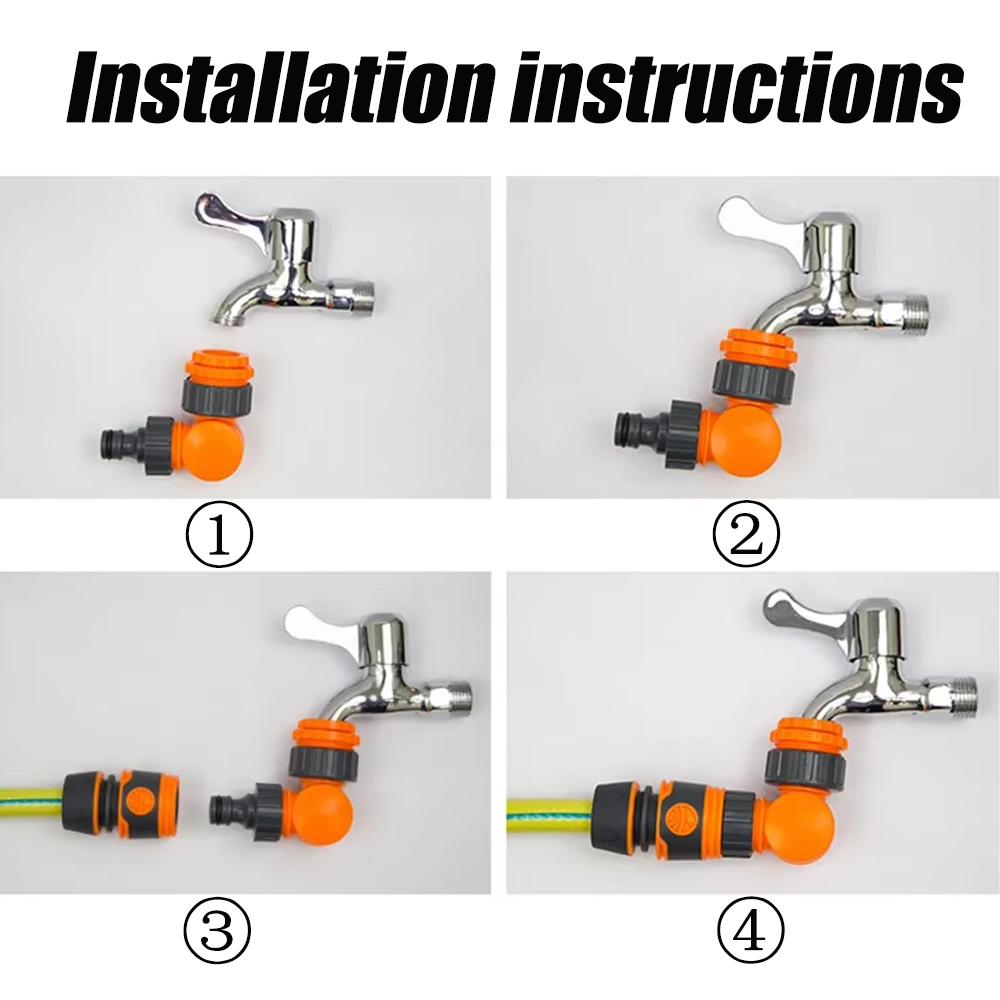 Installation instructions

①

②

③

④