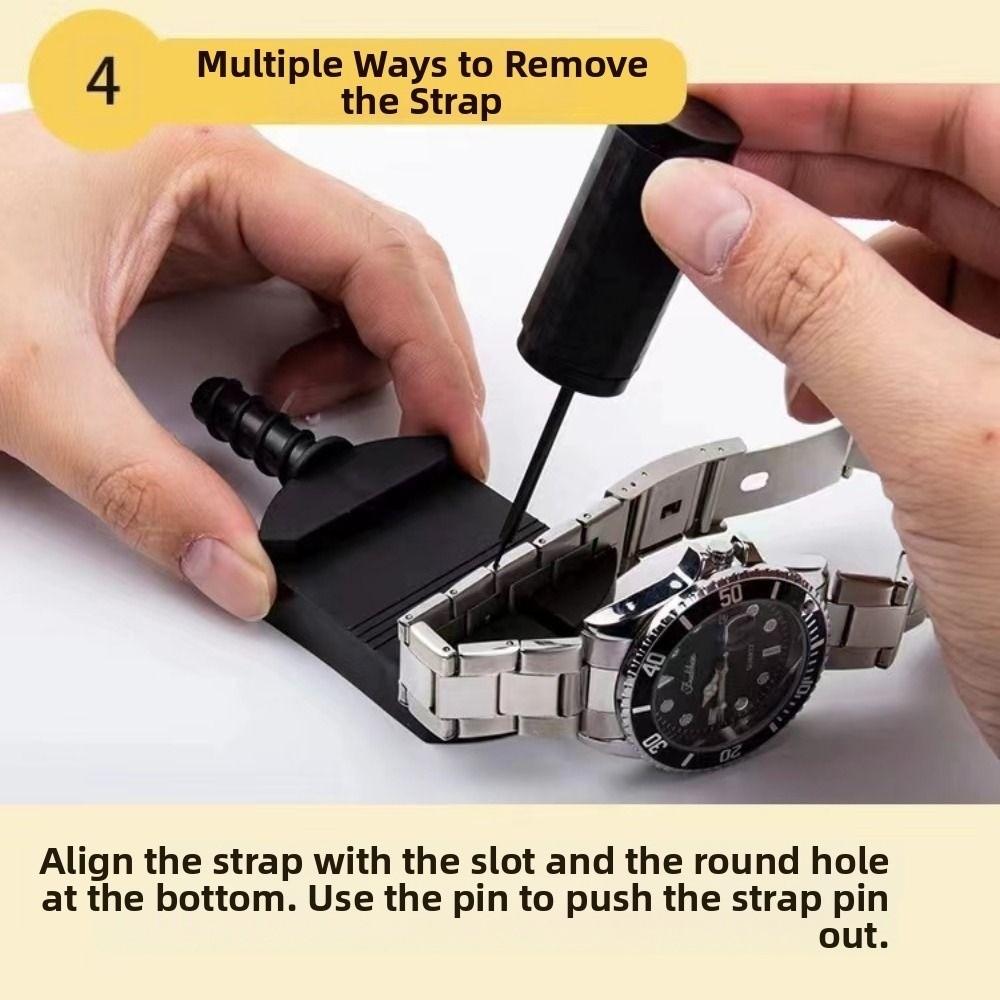 4

Multiple Ways to Remove the Strap

50
40
30
20

Align the strap with the slot and the round hole at the bottom. Use the pin to push the strap pin out.