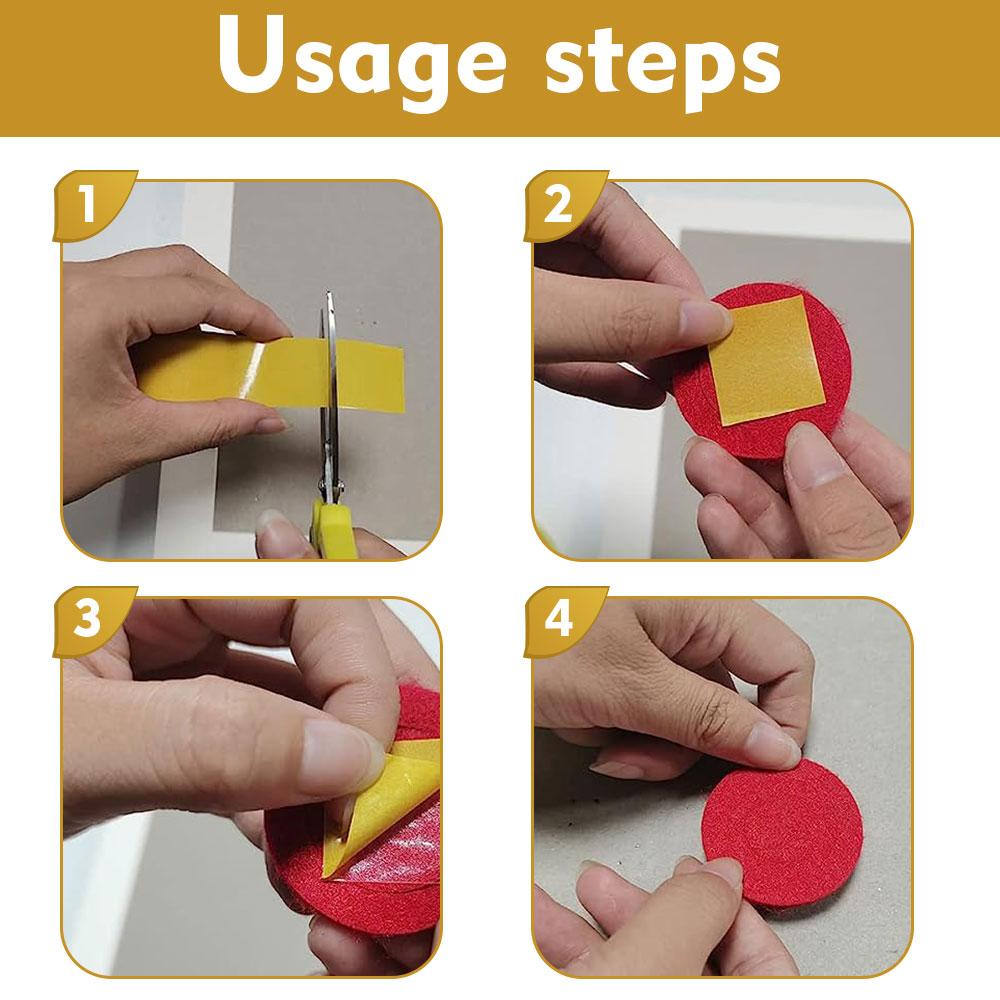 Usage steps

1

2

3

4