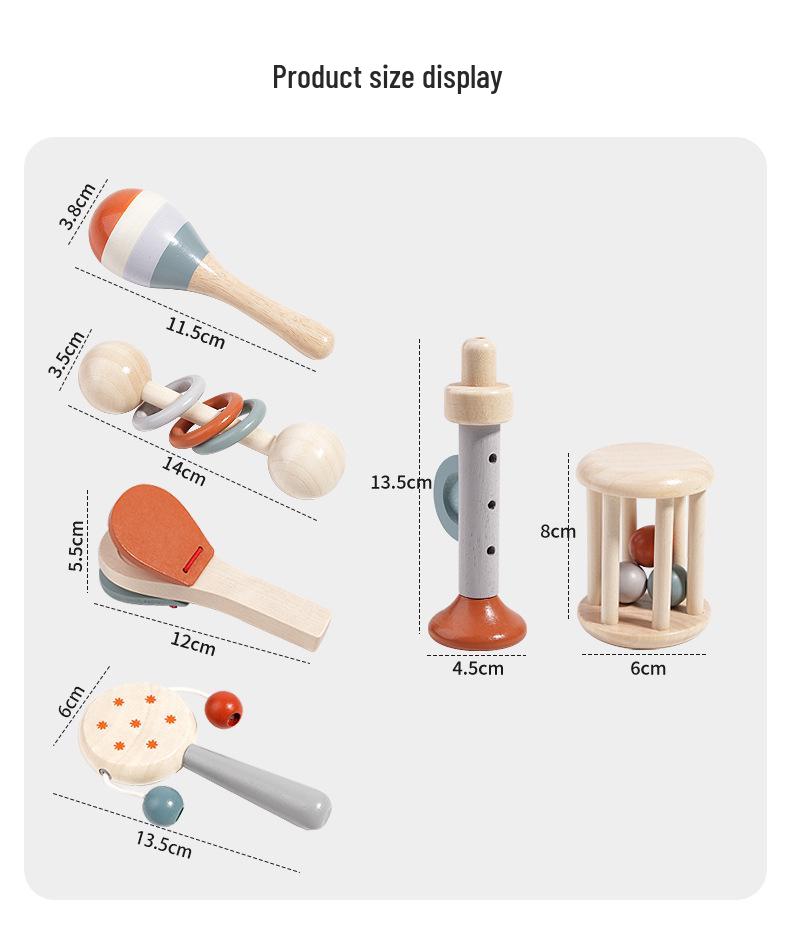 Product size display

3.8cm

11.5cm

3.5cm

14cm

5.5cm

12cm

6cm

13.5cm

13.5cm

4.5cm

8cm

6cm