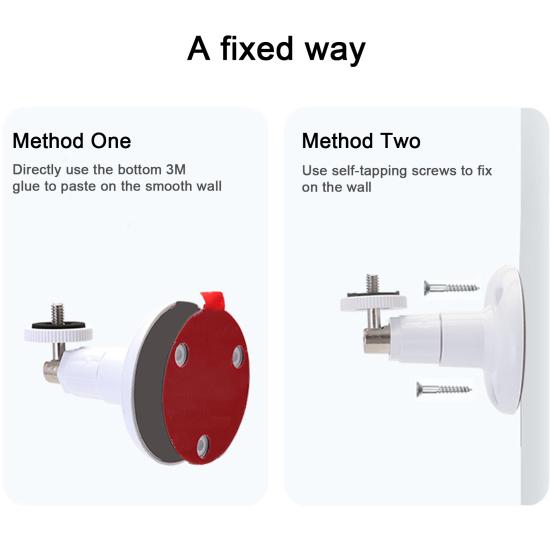 A fixed way

Method One

Directly use the bottom 3M glue to paste on the smooth wall

Method Two

Use self-tapping screws to fix on the wall