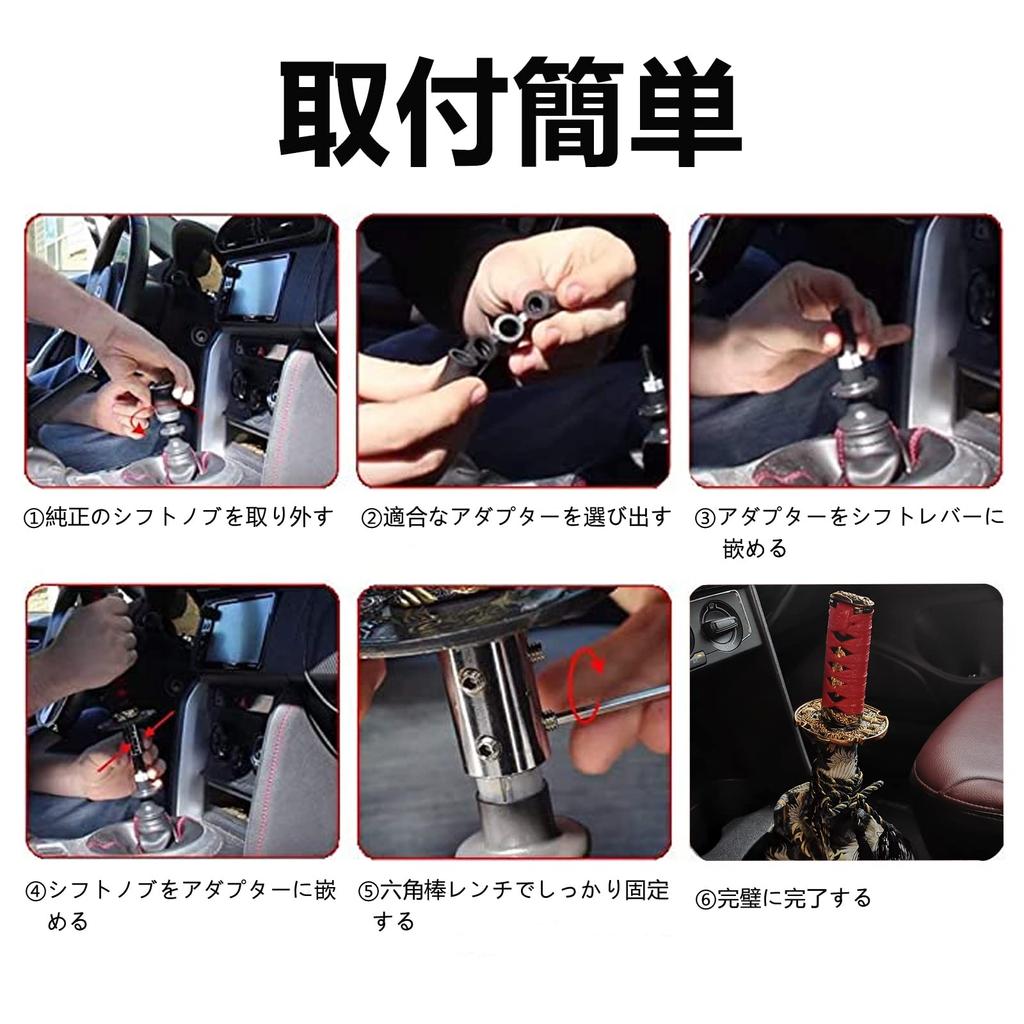 取付簡単

①純正のシフトノブを取り外す

②適合なアダプターを選び出す

③アダプターをシフトレバーに嵌める

④シフトノブをアダプターに嵌める

⑤六角棒レンチでしっかり固定する

⑥完璧に完了する