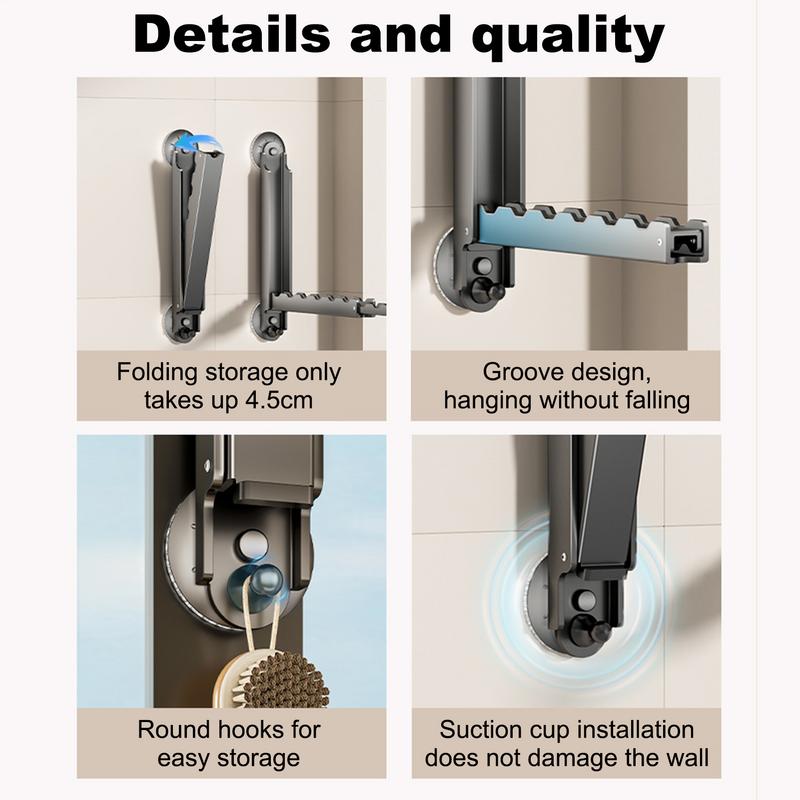 Details and quality

Folding storage only takes up 4.5cm

Groove design, hanging without falling

Round hooks for easy storage

Suction cup installation does not damage the wall