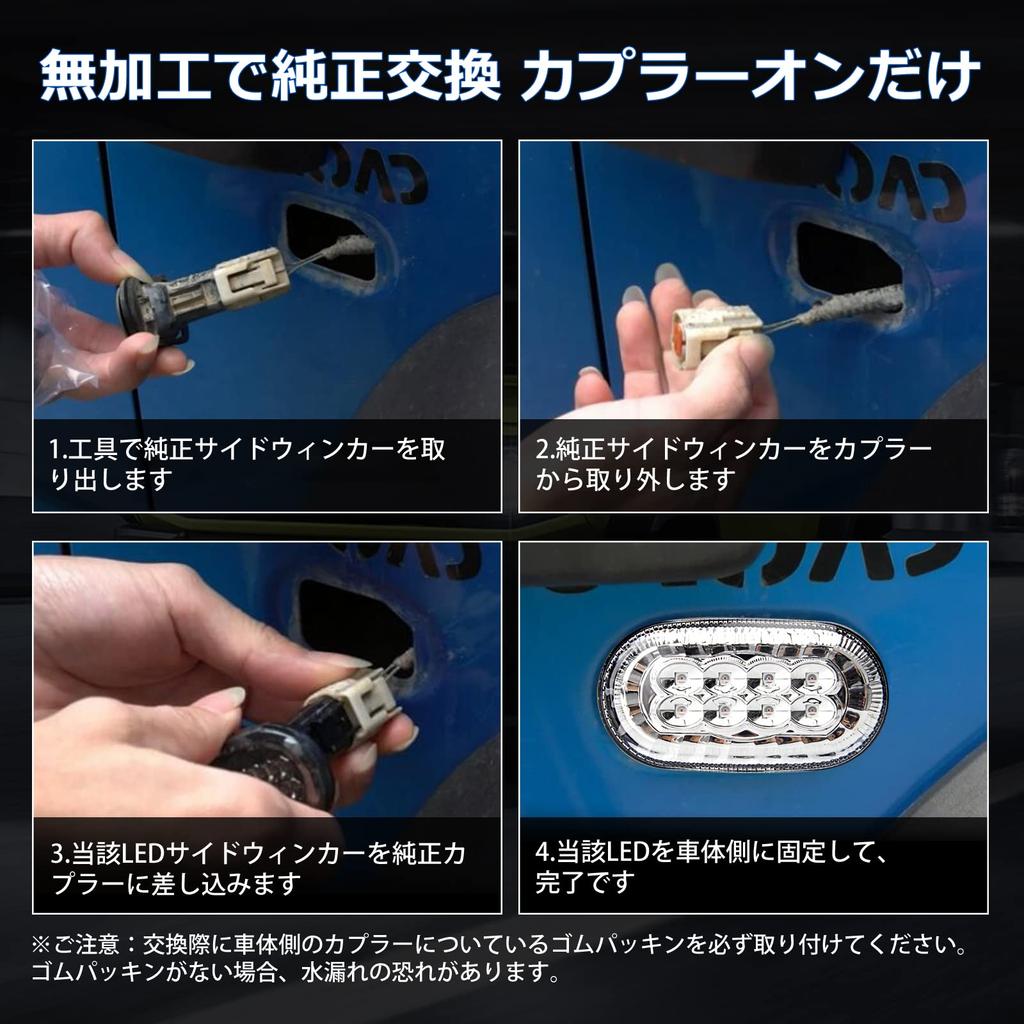 無加工で純正交換 カプラーオンだけ

1.工具で純正サイドウィンカーを取り出します

2.純正サイドウィンカーをカプラーから取り外します

3.当該LEDサイドウィンカーを純正カプラーに差し込みます

4.当該LEDを車体側に固定して、完了です

※ご注意：交換際に車体側のカプラーについているゴムパッキンを必ず取り付けてください。ゴムパッキンがない場合、水漏れの恐れがあります。