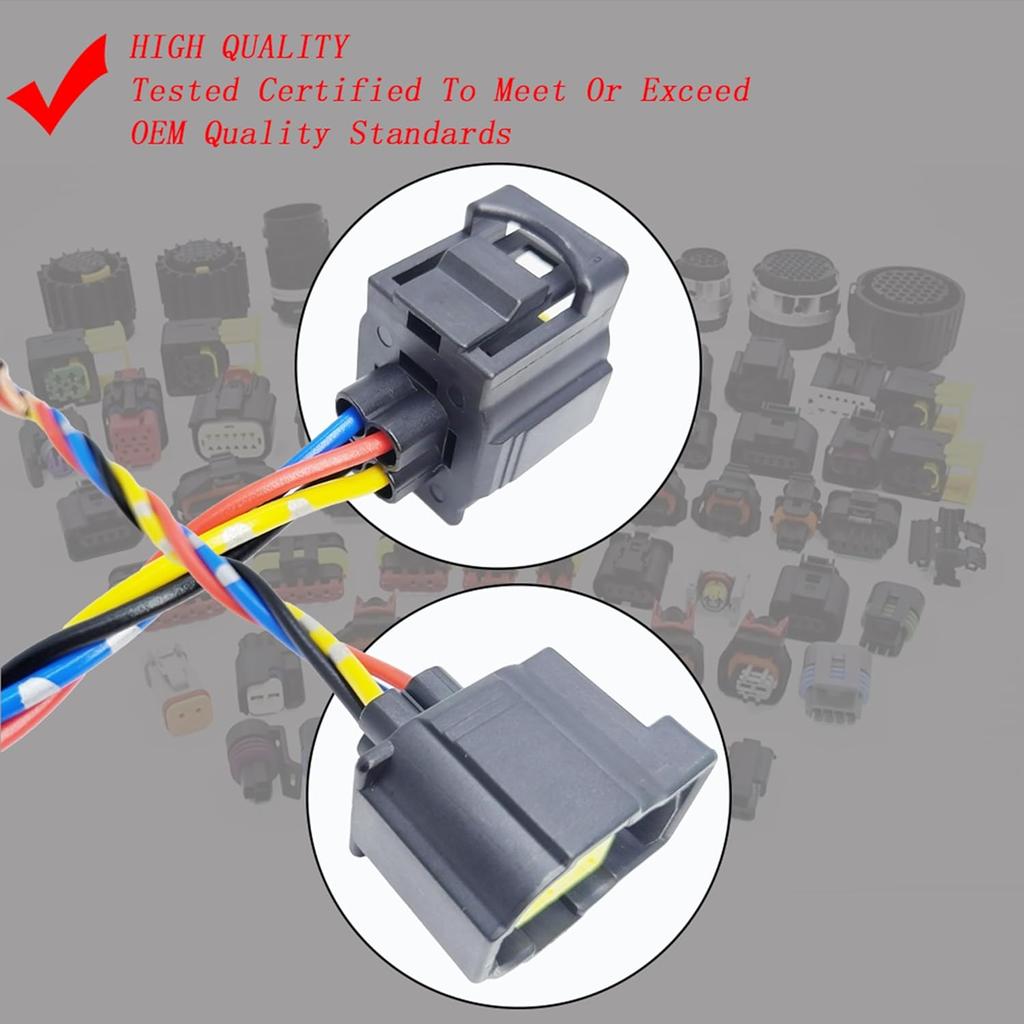 HIGH QUALITY
Tested Certified To Meet Or Exceed
OEM Quality Standards