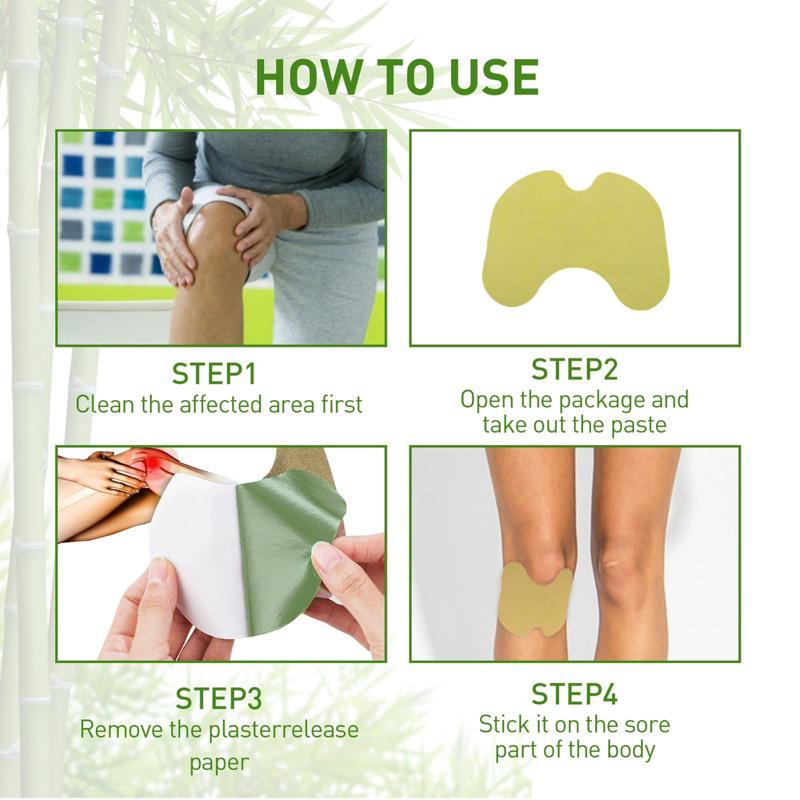 HOW TO USE

STEP1
Clean the affected area first

STEP2
Open the package and take out the paste

STEP3
Remove the plasterrelease paper

STEP4
Stick it on the sore part of the body