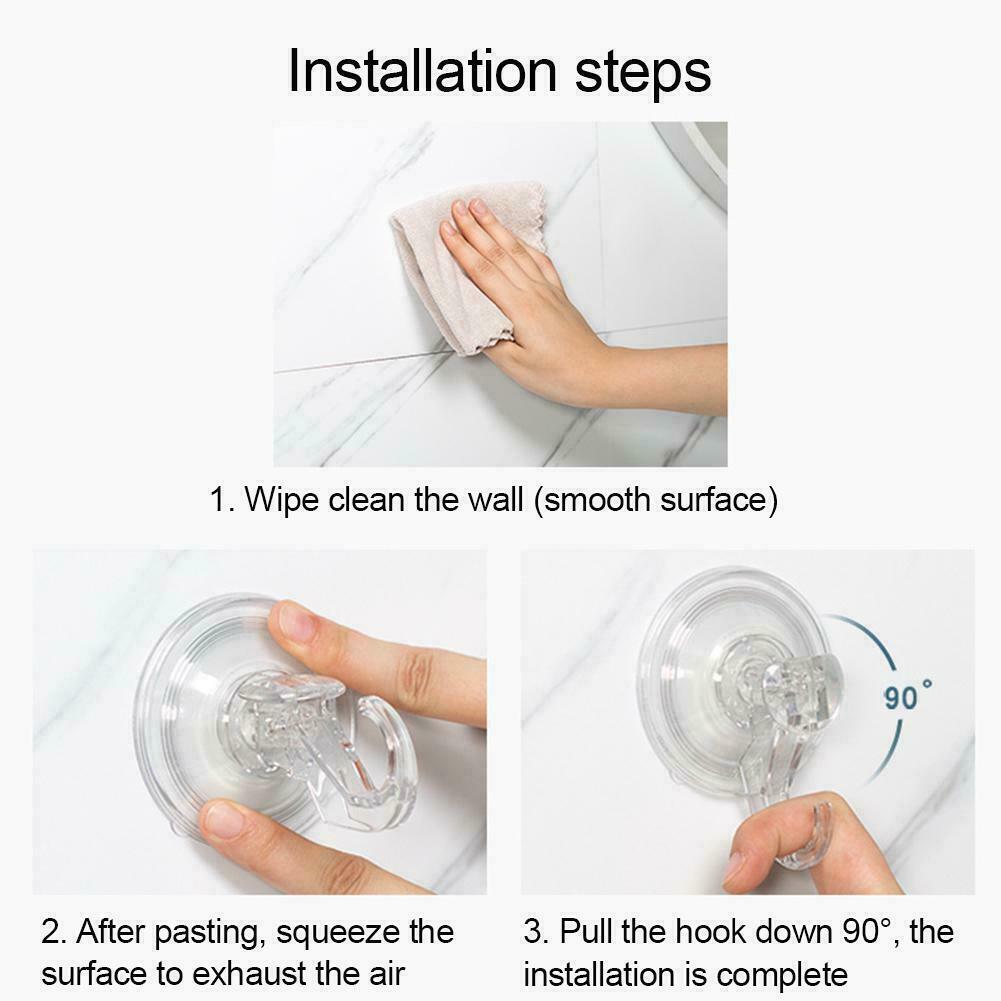 Installation steps

1. Wipe clean the wall (smooth surface)

90°

2. After pasting, squeeze the surface to exhaust the air

3. Pull the hook down 90°, the installation is complete