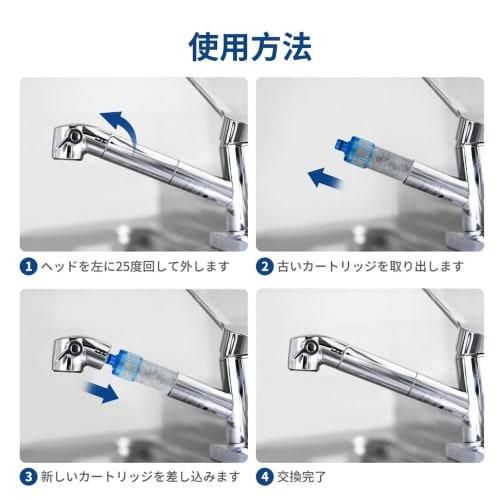 使用方法

1 ヘッドを左に25度回して外します

2 古いカートリッジを取り出します

3 新しいカートリッジを差し込みます

4 交換完了