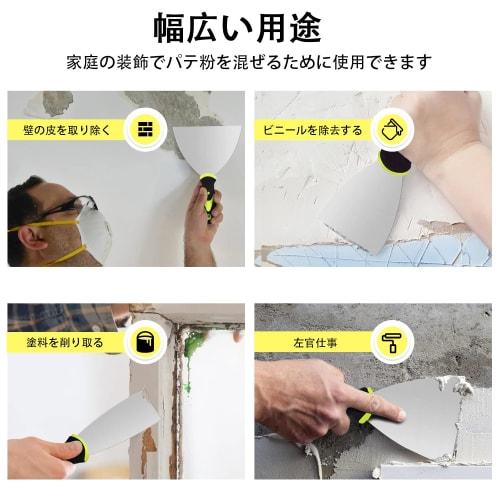 幅広い用途

家庭の装飾でパテ粉を混ぜるために使用できます

壁の皮を取り除く

ビニールを除去する

塗料を削り取る

左官仕事