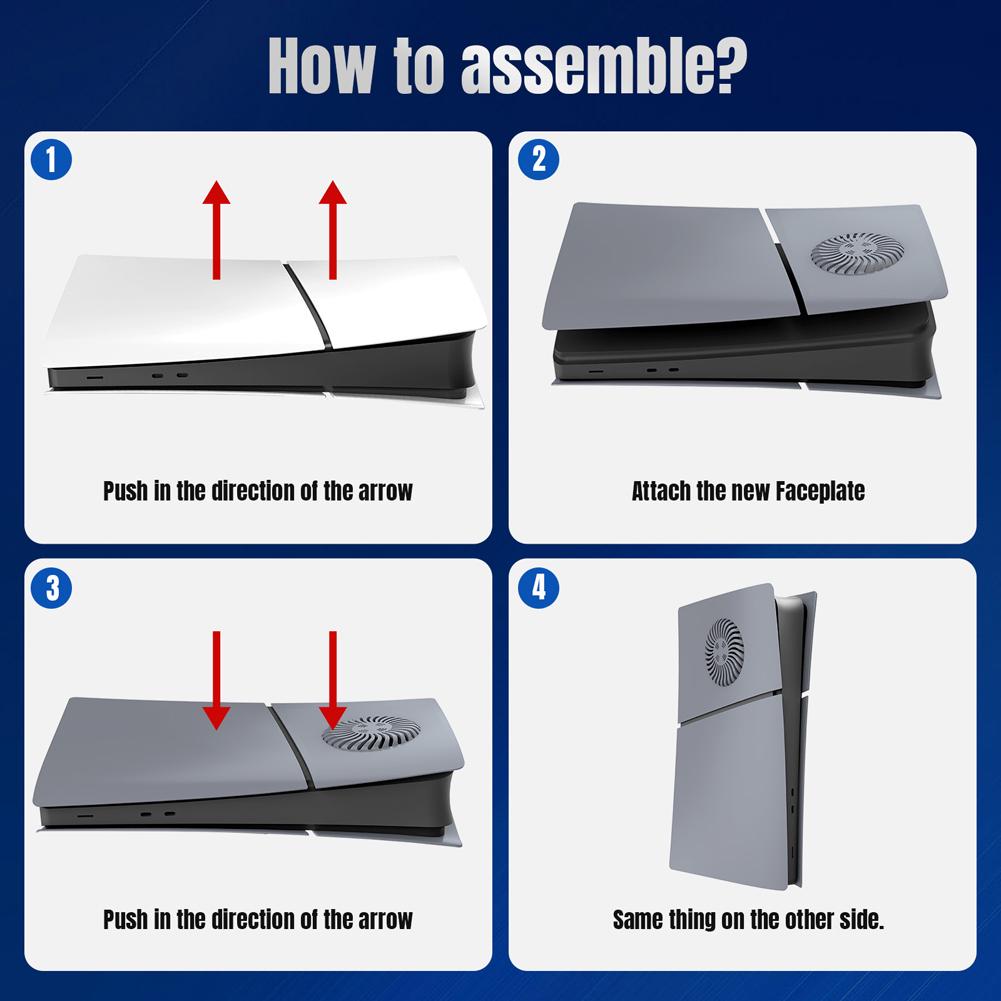 How to assemble?

1

Push in the direction of the arrow

2

Attach the new Faceplate

3

Push in the direction of the arrow

4

Same thing on the other side.