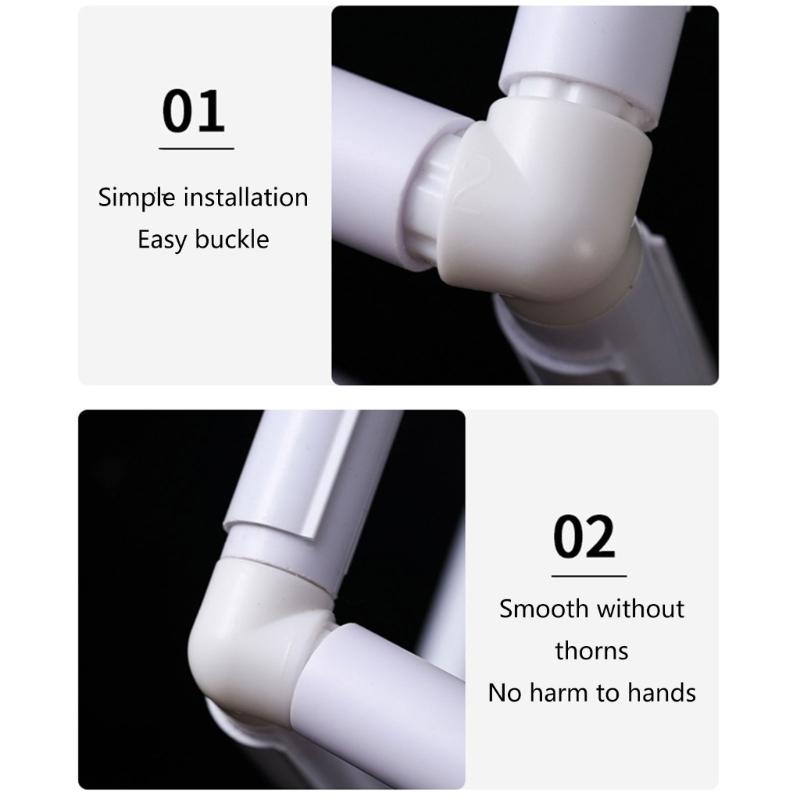 01

Simple installation
Easy buckle

02

Smooth without thorns
No harm to hands