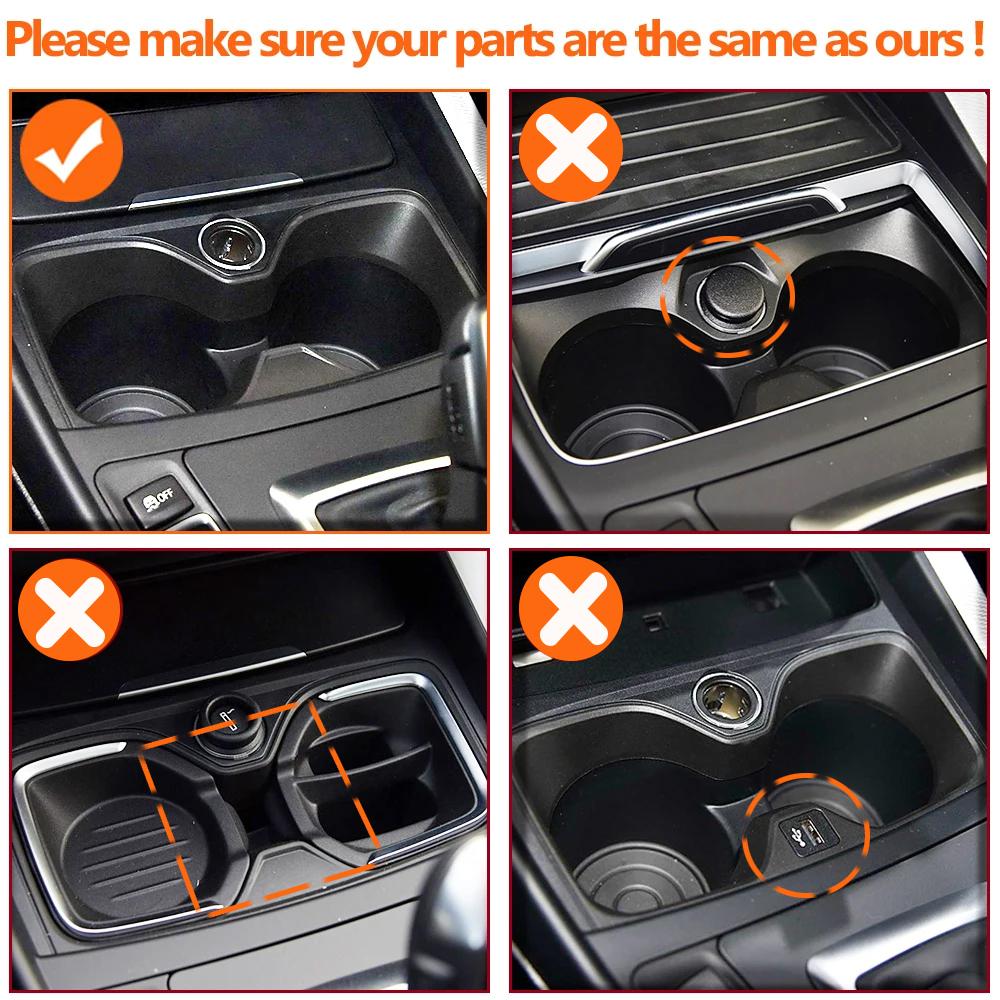 Please make sure your parts are the same as ours !

OFF