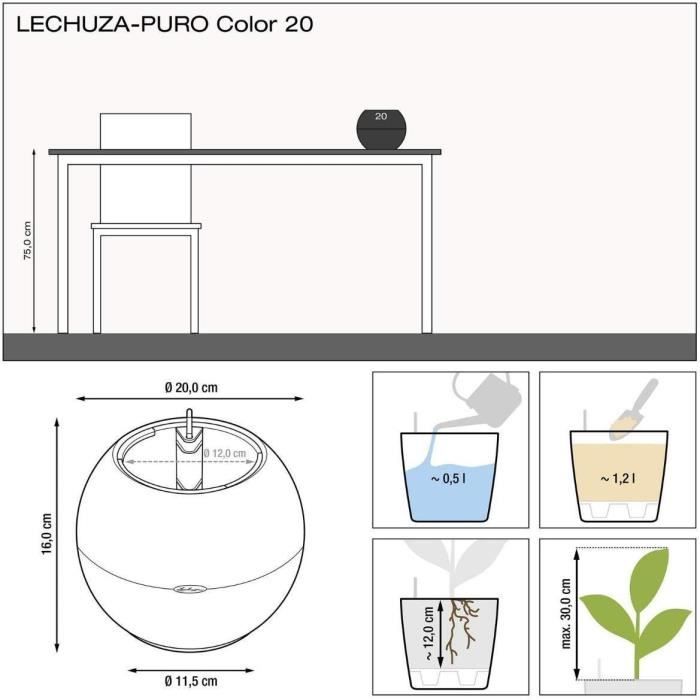 LECHUZA-PURO Color 20

20

75,0 cm

Ø 20,0 cm

Ø 12,0 cm

16,0 cm

Ø 11,5 cm

~ 0,5 l

~ 1,2 l

~ 12,0 cm

max. 30,0 cm