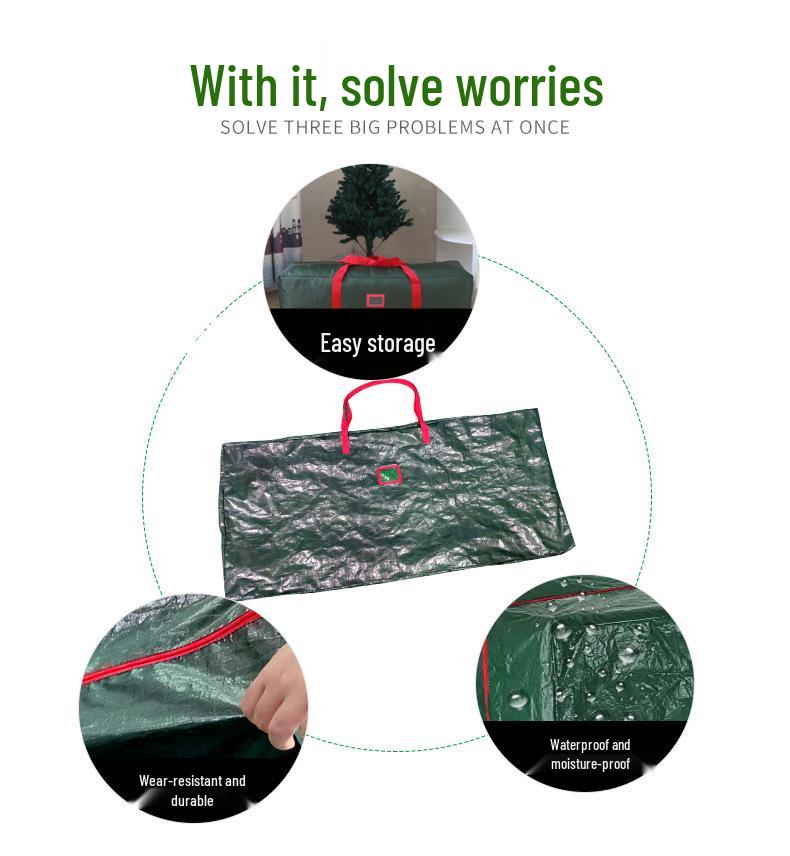 With it, solve worries
SOLVE THREE BIG PROBLEMS AT ONCE

Easy storage

Wear-resistant and durable

Waterproof and moisture-proof