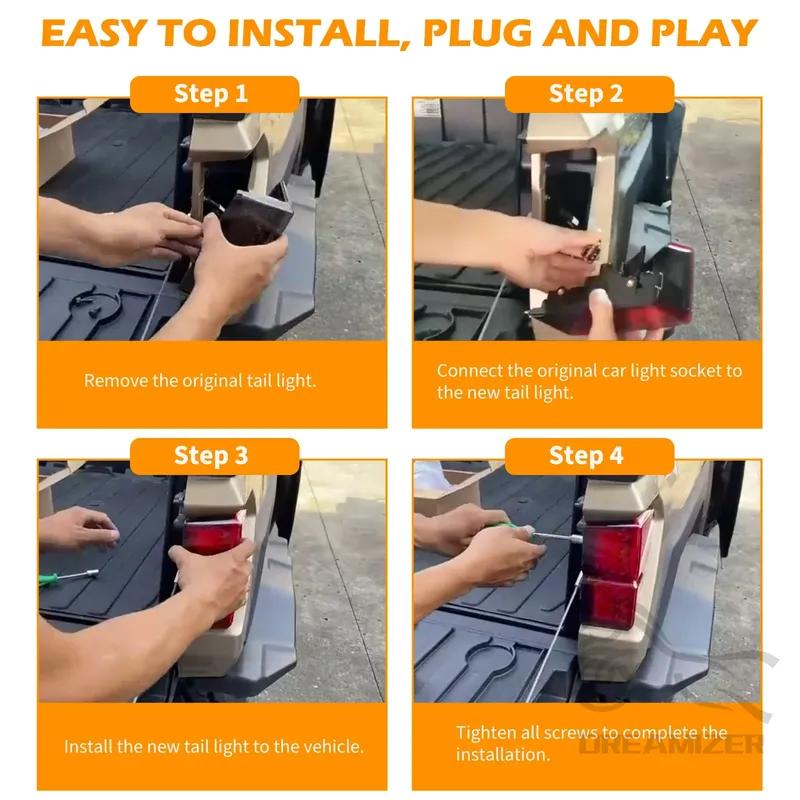 EASY TO INSTALL, PLUG AND PLAY

Step 1

Remove the original tail light.

Step 2

Connect the original car light socket to the new tail light.

Step 3

Install the new tail light to the vehicle.

Step 4

Tighten all screws to complete the installation.

DREAMIZER