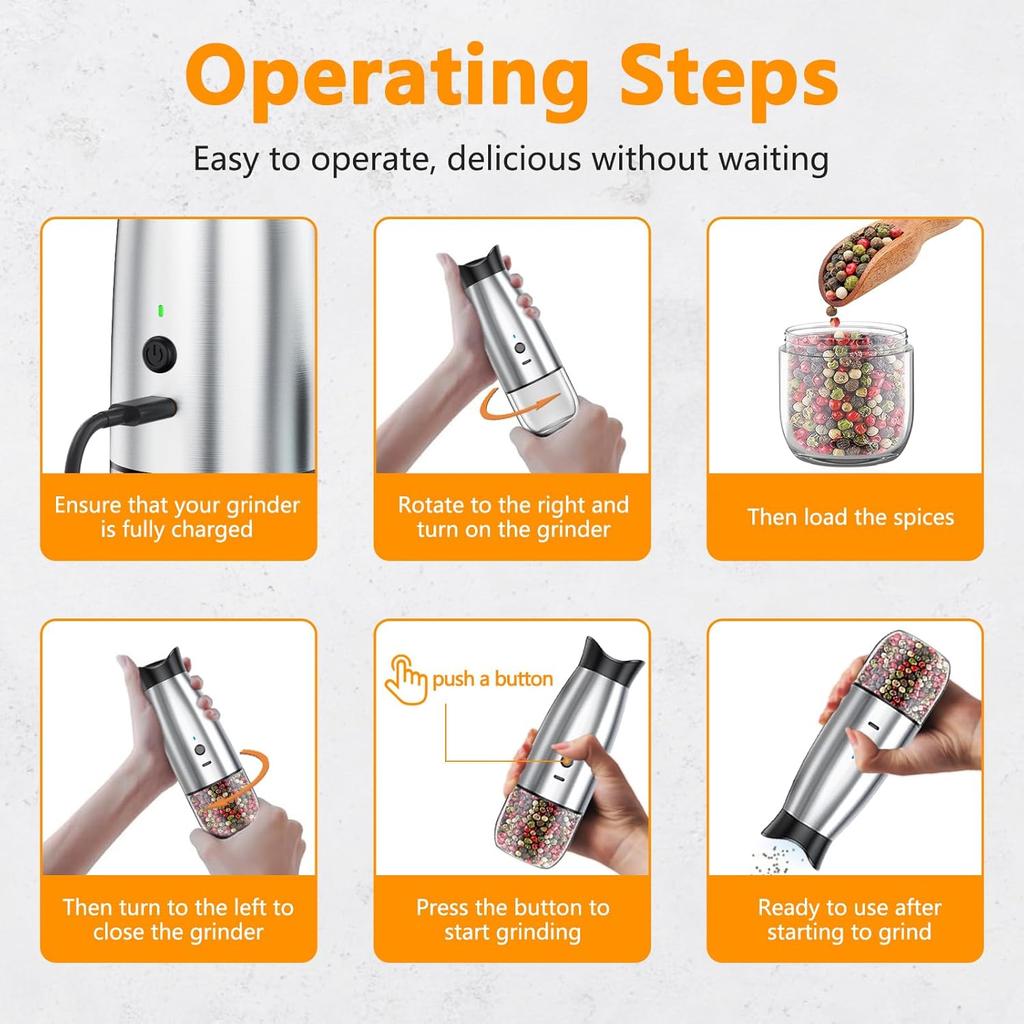 Operating Steps

Easy to operate, delicious without waiting

Ensure that your grinder is fully charged

Rotate to the right and turn on the grinder

Then load the spices

Then turn to the left to close the grinder

push a button

Press the button to start grinding

Ready to use after starting to grind