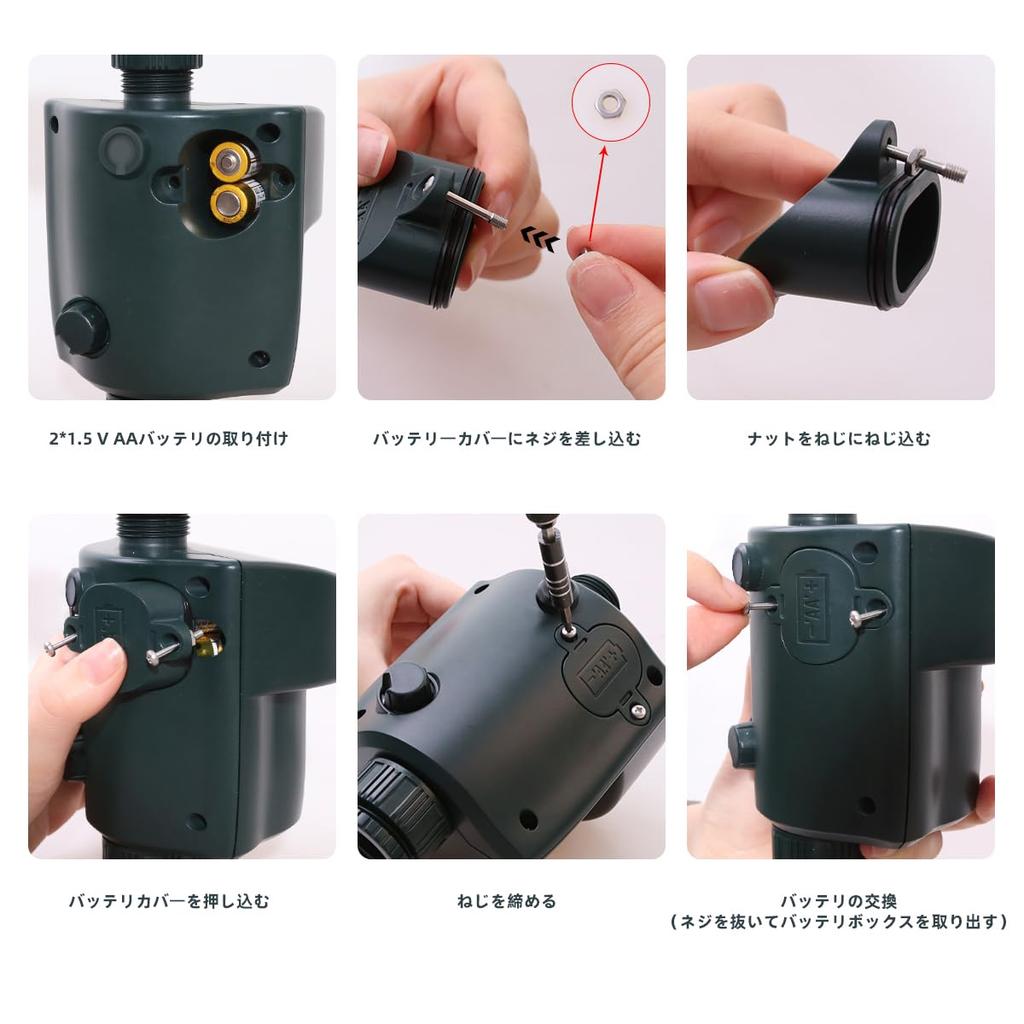 2*1.5 V AAバッテリの取り付け

バッテリーカバーにネジを差し込む

ナットをねじにねじ込む

バッテリカバーを押し込む

ねじを締める

バッテリの交換
（ネジを抜いてバッテリボックスを取り出す）