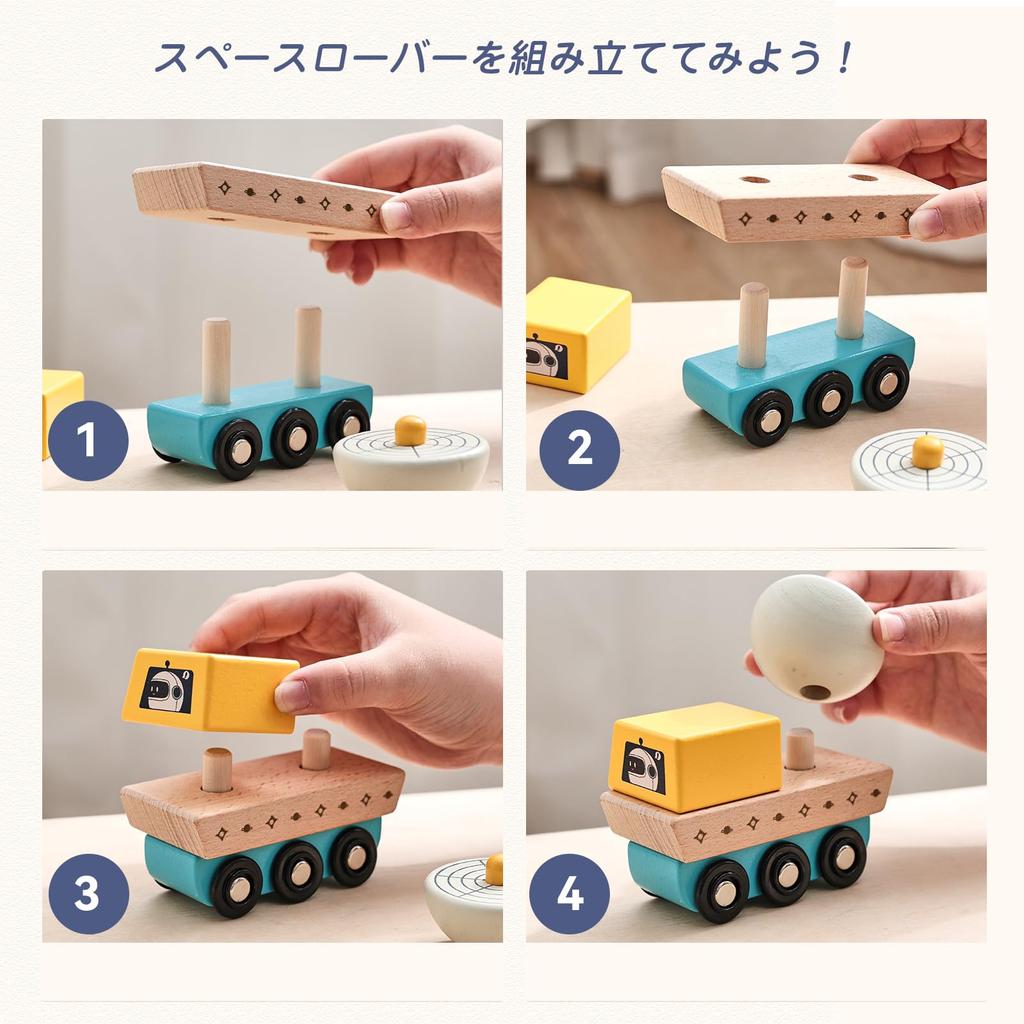 スペースローバーを組み立ててみよう！

1

2

3

4