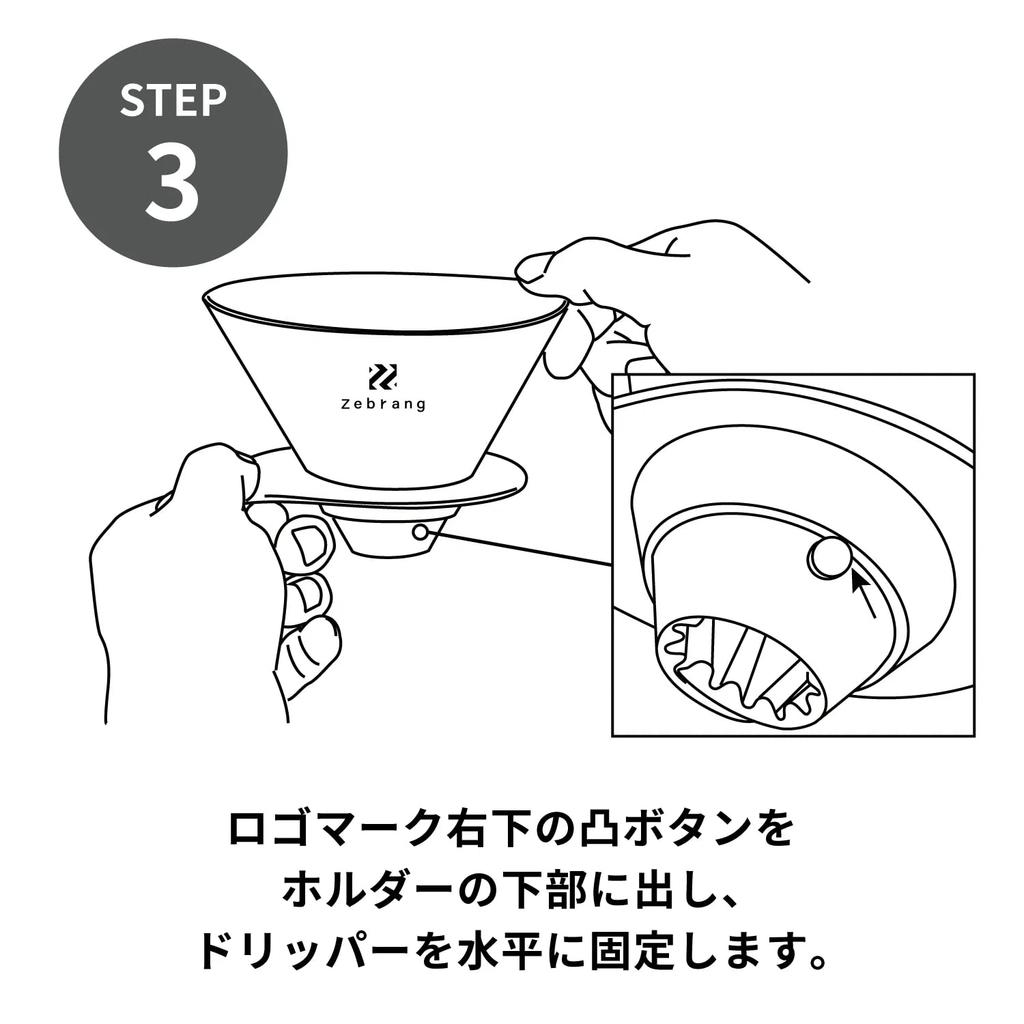 STEP
3

Zebrang

ロゴマーク右下の凸ボタンを
ホルダーの下部に出し、
ドリッパーを水平に固定します。