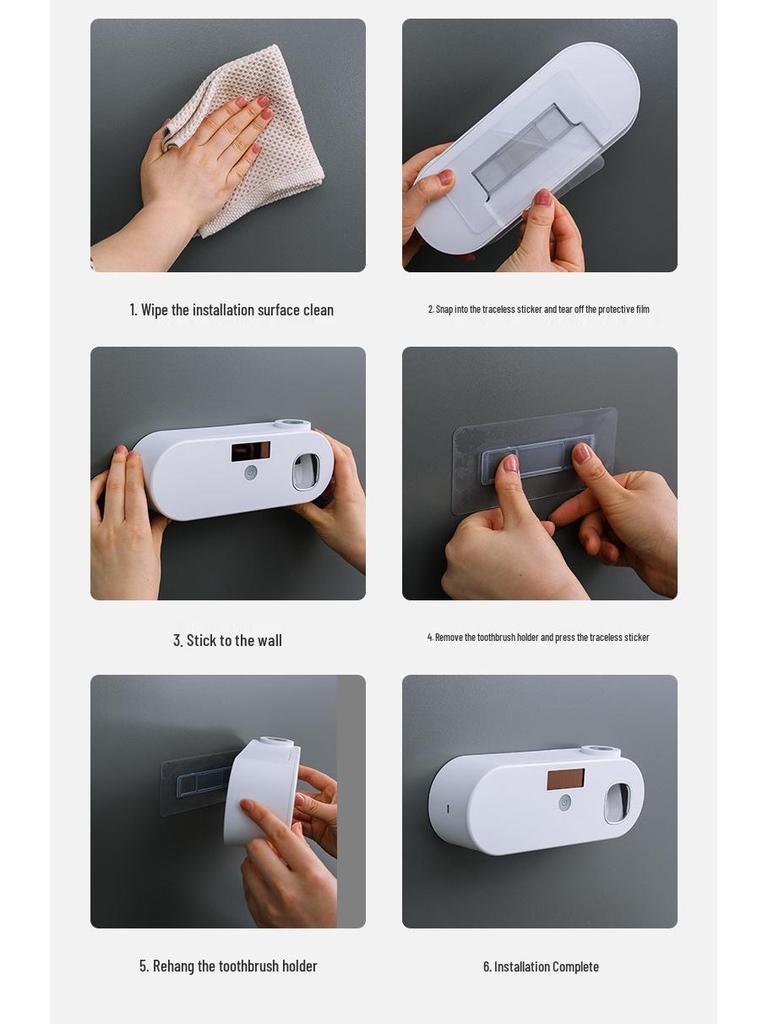 1. Wipe the installation surface clean

2. Snap into the traceless sticker and tear off the protective film

3. Stick to the wall

4. Remove the toothbrush holder and press the traceless sticker

5. Rehang the toothbrush holder

6. Installation Complete