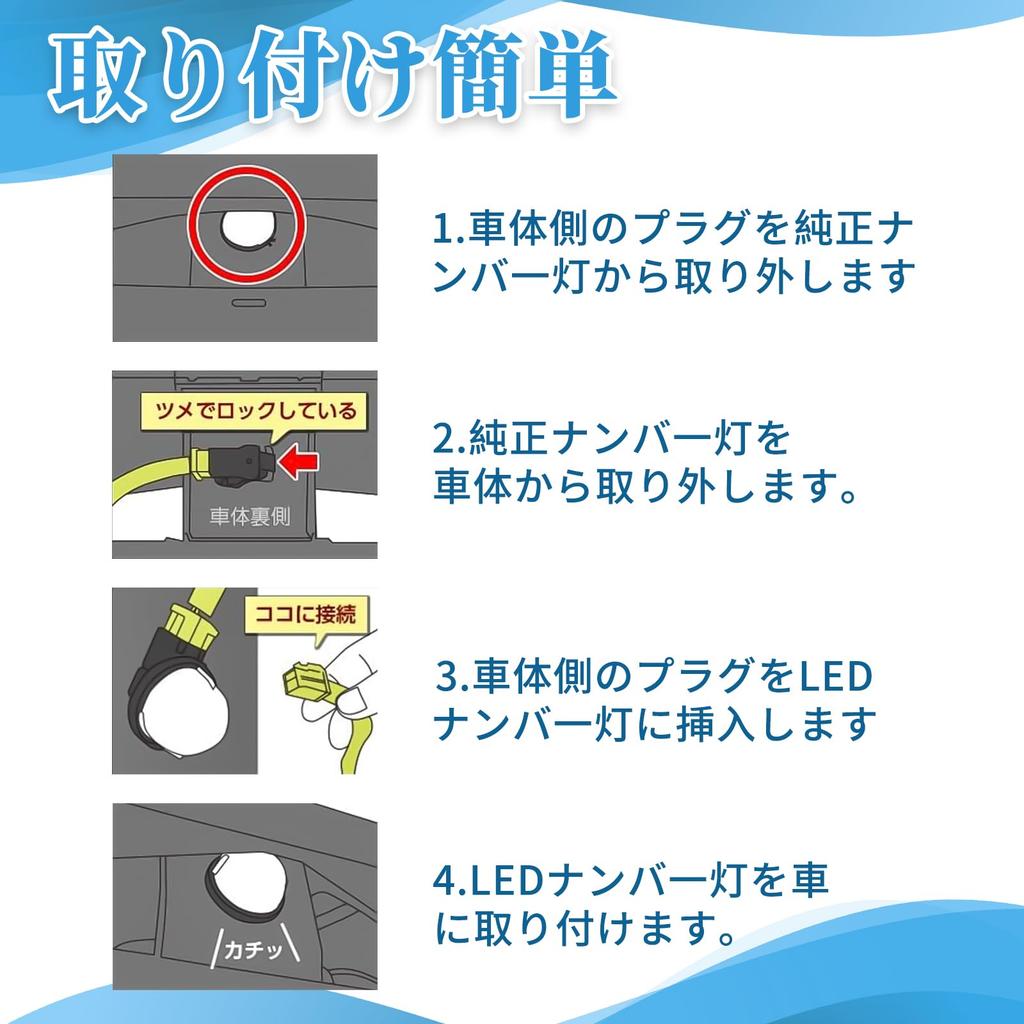 取り付け簡単

1.車体側のプラグを純正ナンバー灯から取り外します

ツメでロックしている

車体裏側

2.純正ナンバー灯を車体から取り外します。

ココに接続

3.車体側のプラグをLEDナンバー灯に挿入します

カチッ

4.LEDナンバー灯を車に取り付けます。