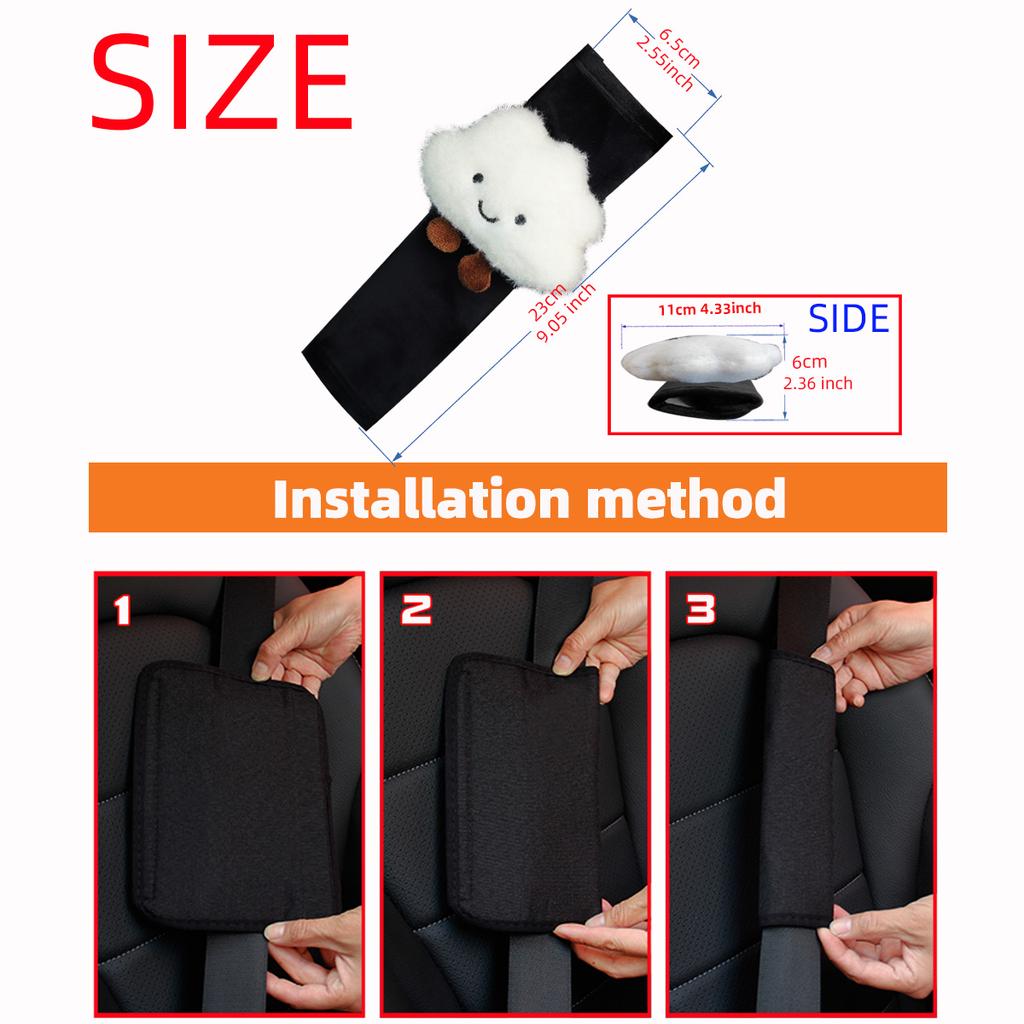 SIZE

6.5cm
2.55inch

23cm
9.05 inch

11cm 4.33inch

SIDE

6cm
2.36 inch

Installation method

1

2

3