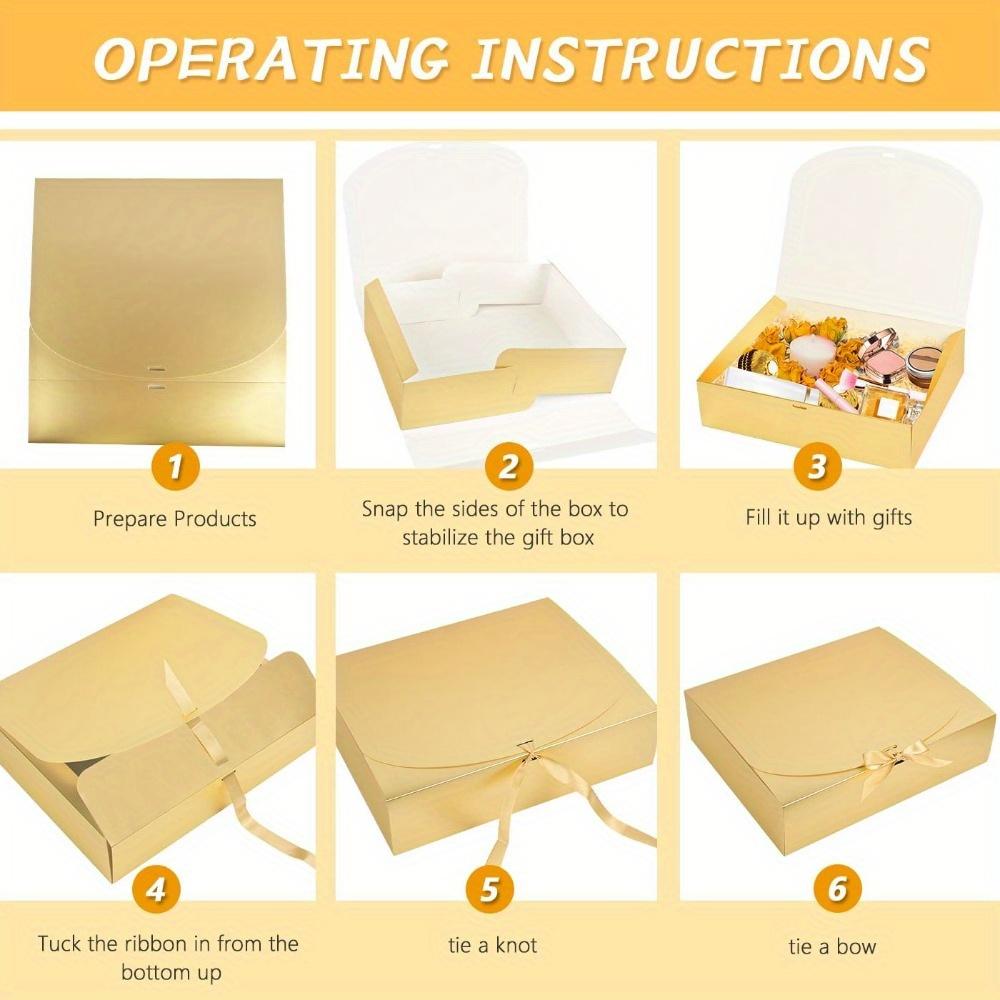 OPERATING INSTRUCTIONS

1
Prepare Products

2
Snap the sides of the box to stabilize the gift box

3
Fill it up with gifts

4
Tuck the ribbon in from the bottom up

5
tie a knot

6
tie a bow