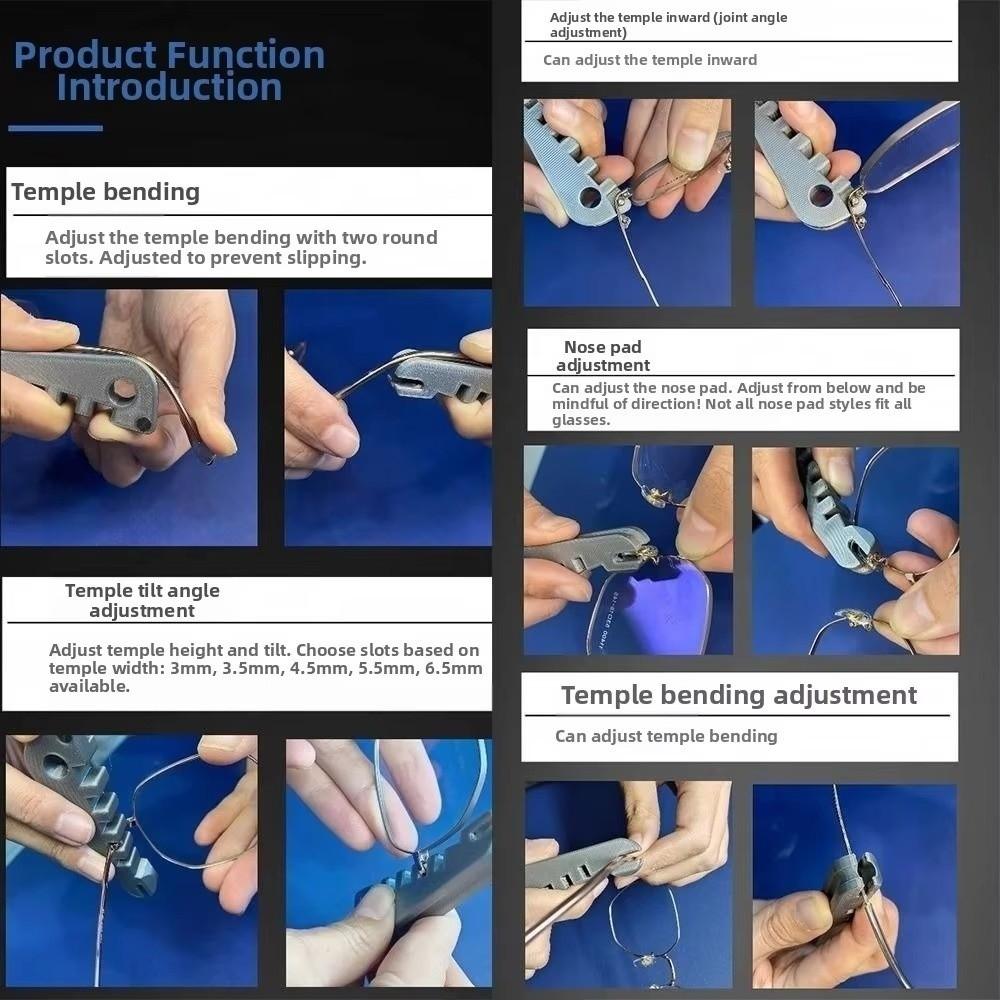 Product Function Introduction

Temple bending

Adjust the temple bending with two round slots. Adjusted to prevent slipping.

Temple tilt angle adjustment

Adjust temple height and tilt. Choose slots based on temple width: 3mm, 3.5mm, 4.5mm, 5.5mm, 6.5mm available.

Adjust the temple inward (joint angle adjustment)

Can adjust the temple inward

Nose pad adjustment

Can adjust the nose pad. Adjust from below and be mindful of direction! Not all nose pad styles fit all glasses.

Temple bending adjustment

Can adjust temple bending