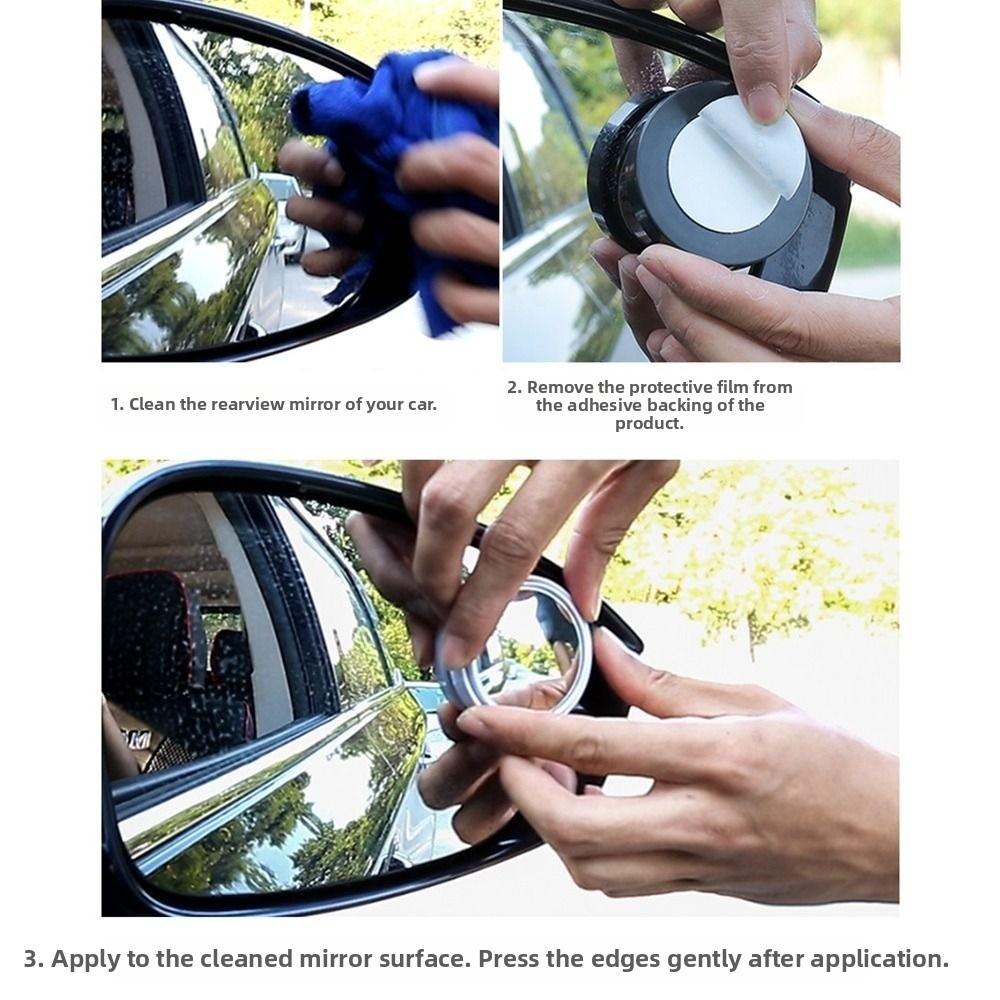 1. Clean the rearview mirror of your car.

2. Remove the protective film from the adhesive backing of the product.

3. Apply to the cleaned mirror surface. Press the edges gently after application.