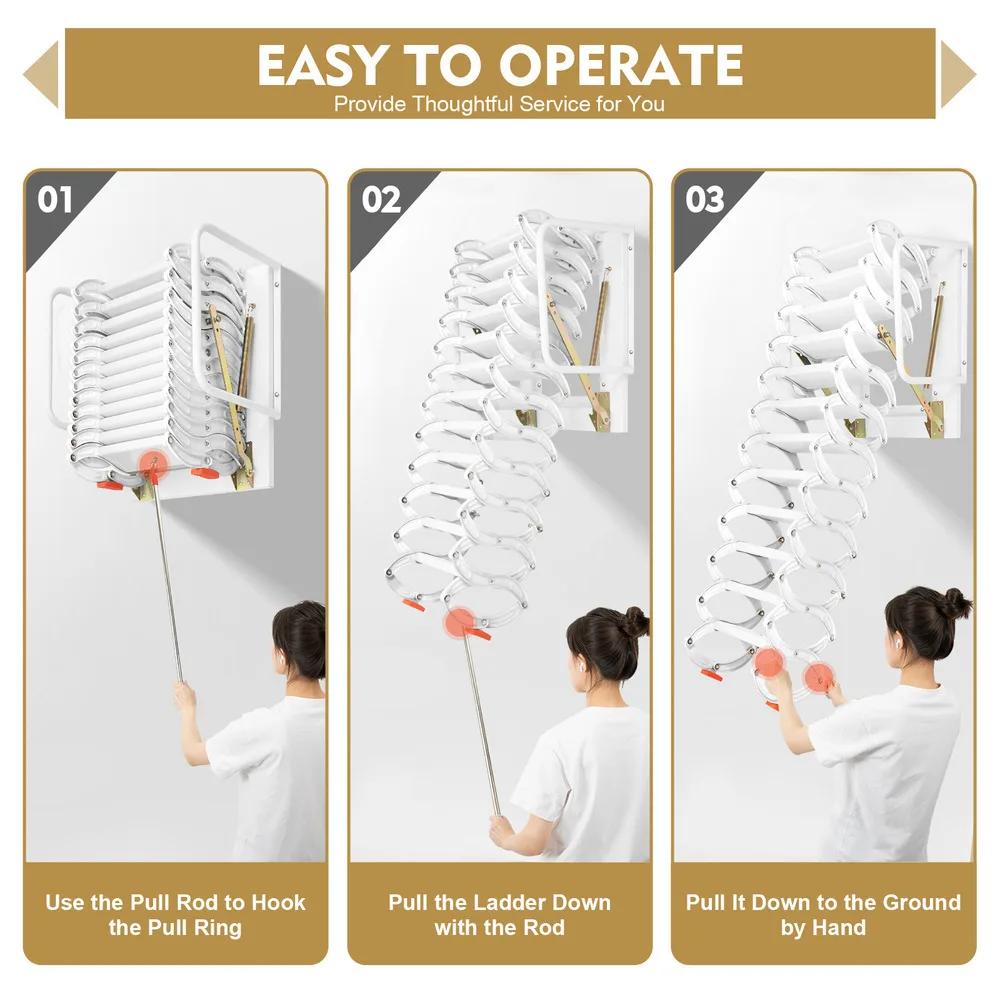 EASY TO OPERATE
Provide Thoughtful Service for You

01

Use the Pull Rod to Hook the Pull Ring

02

Pull the Ladder Down with the Rod

03

Pull It Down to the Ground by Hand