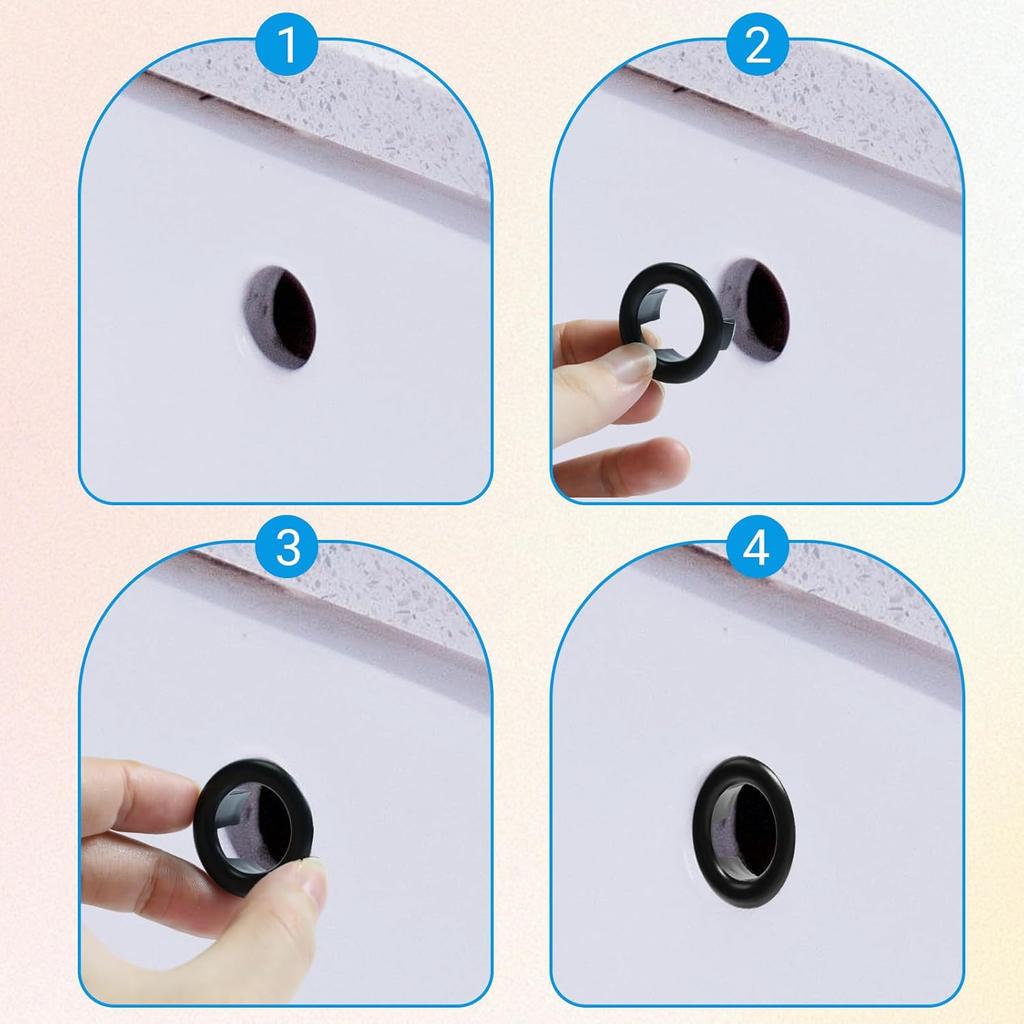 1

2

3

4