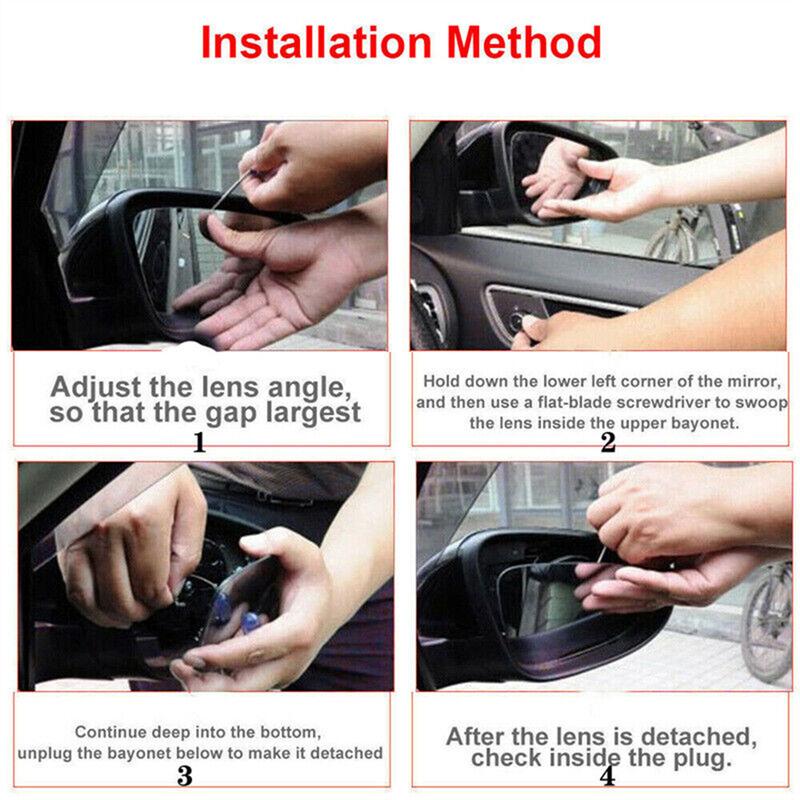 Installation Method

Adjust the lens angle, so that the gap largest

1

Hold down the lower left corner of the mirror, and then use a flat-blade screwdriver to swoop the lens inside the upper bayonet.

2

Continue deep into the bottom, unplug the bayonet below to make it detached

3

After the lens is detached, check inside the plug.

4