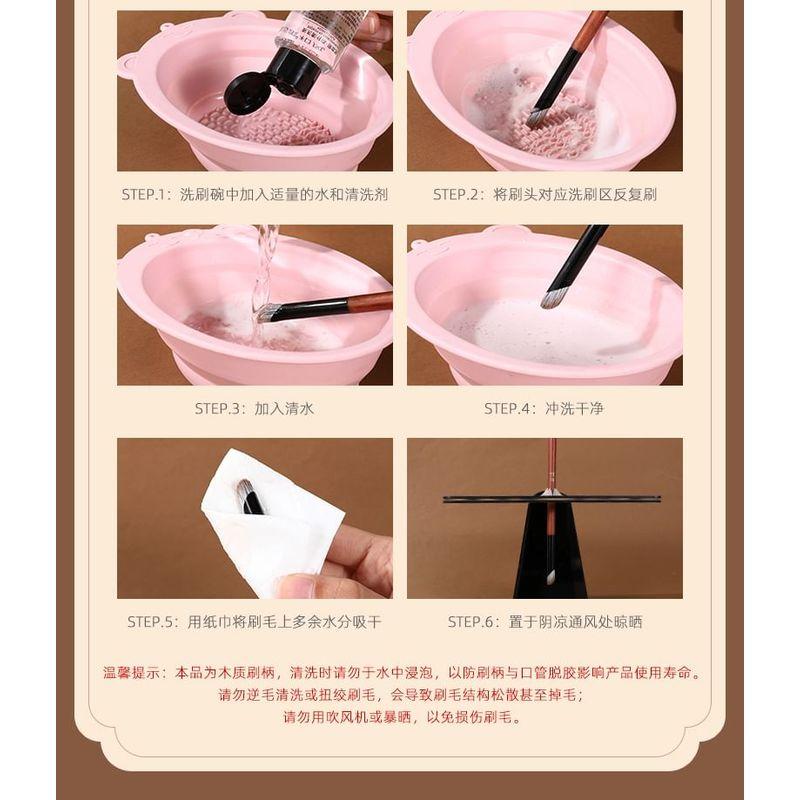 STEP.1：洗刷碗中加入适量的水和清洗剂

STEP.2：将刷头对应洗刷区反复刷

STEP.3：加入清水

STEP.4：冲洗干净

STEP.5：用纸巾将刷毛上多余水分吸干

STEP.6：置于阴凉通风处晾晒

温馨提示：本品为木质刷柄，清洗时请勿于水中浸泡，以防刷柄与口管脱胶影响产品使用寿命。
请勿逆毛清洗或扭绞刷毛，会导致刷毛结构松散甚至掉毛；
请勿用吹风机或暴晒，以免损伤刷毛。