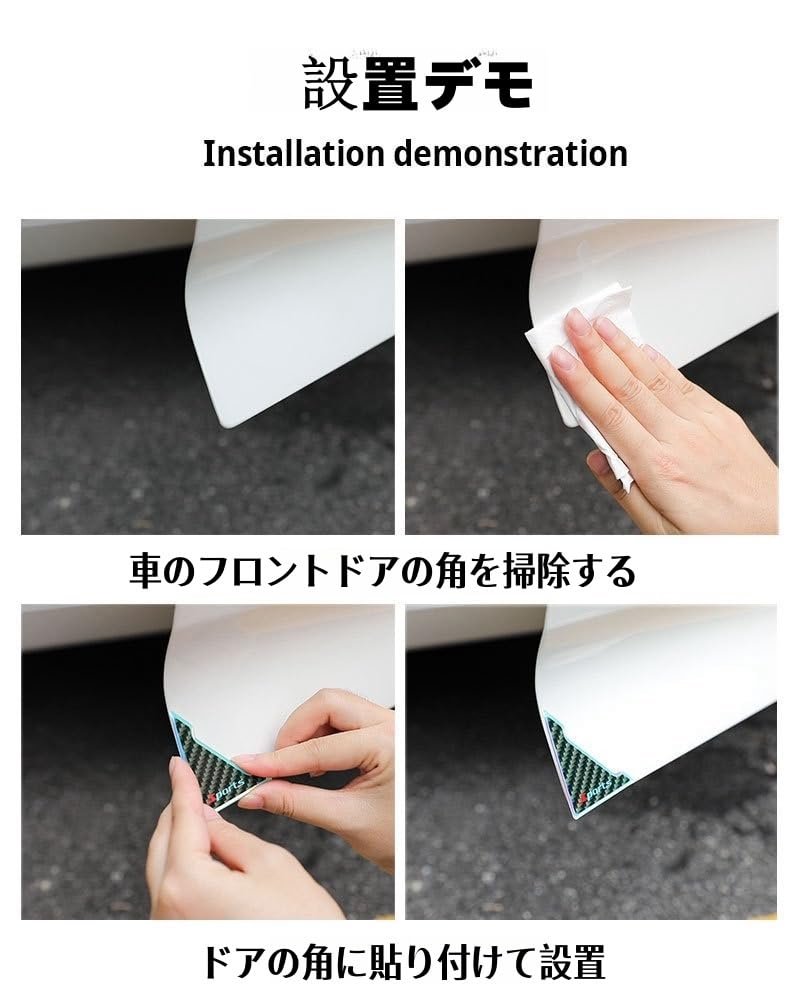 設置デモ

Installation demonstration

車のフロントドアの角を掃除する

Sports

Sports

ドアの角に貼り付けて設置