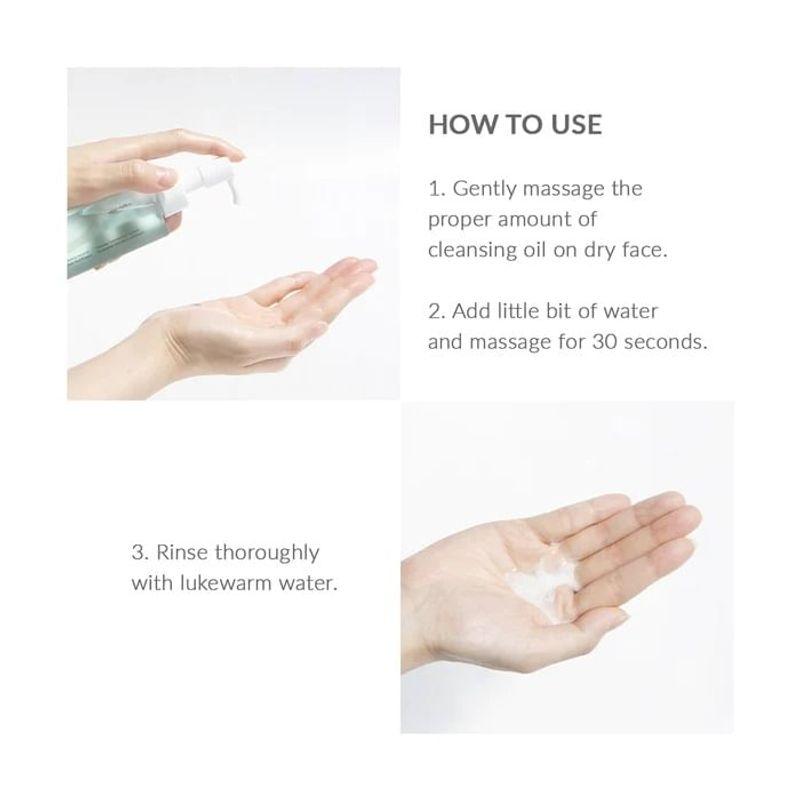 HOW TO USE

1. Gently massage the proper amount of cleansing oil on dry face.

2. Add little bit of water and massage for 30 seconds.

3. Rinse thoroughly with lukewarm water.