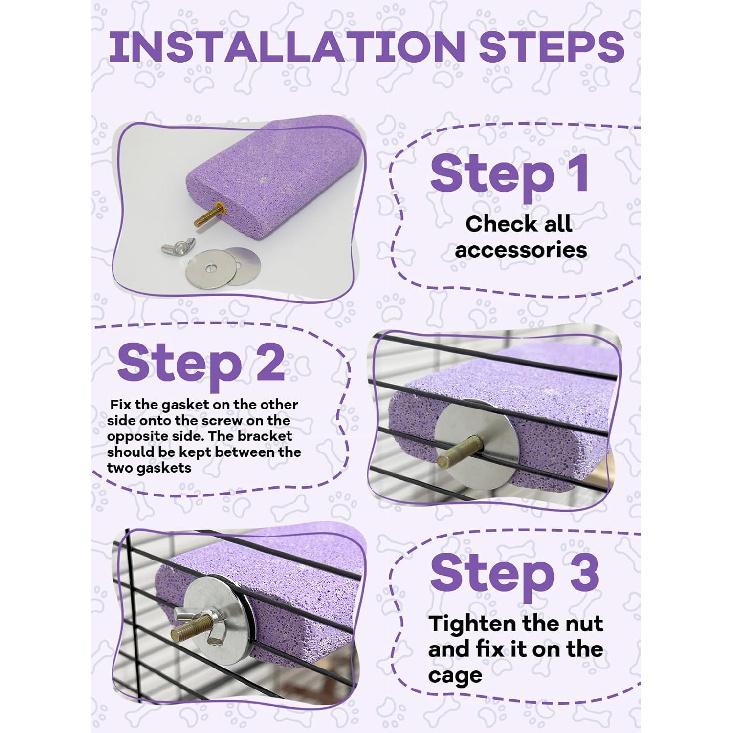 INSTALLATION STEPS

Step 1

Check all accessories

Step 2

Fix the gasket on the other side onto the screw on the opposite side. The bracket should be kept between the two gaskets

Step 3

Tighten the nut and fix it on the cage