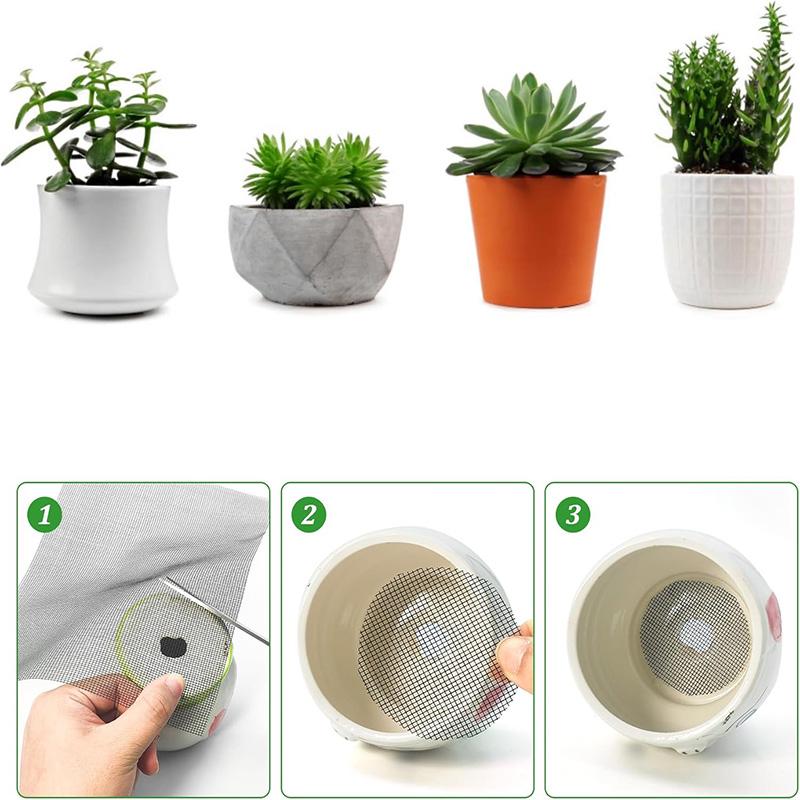 1

2

3