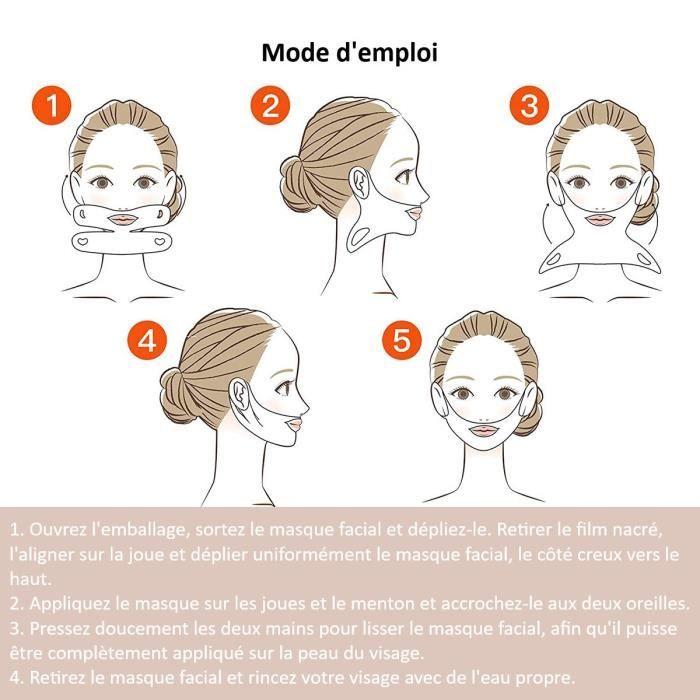 Mode d'emploi

1

2

3

4

5

1. Ouvrez l'emballage, sortez le masque facial et dépliez-le. Retirer le film nacré, l'aligner sur la joue et déplier uniformément le masque facial, le côté creux vers le haut.
2. Appliquez le masque sur les joues et le menton et accrochez-le aux deux oreilles.
3. Pressez doucement les deux mains pour lisser le masque facial, afin qu'il puisse être complètement appliqué sur la peau du visage.
4. Retirez le masque facial et rincez votre visage avec de l'eau propre.